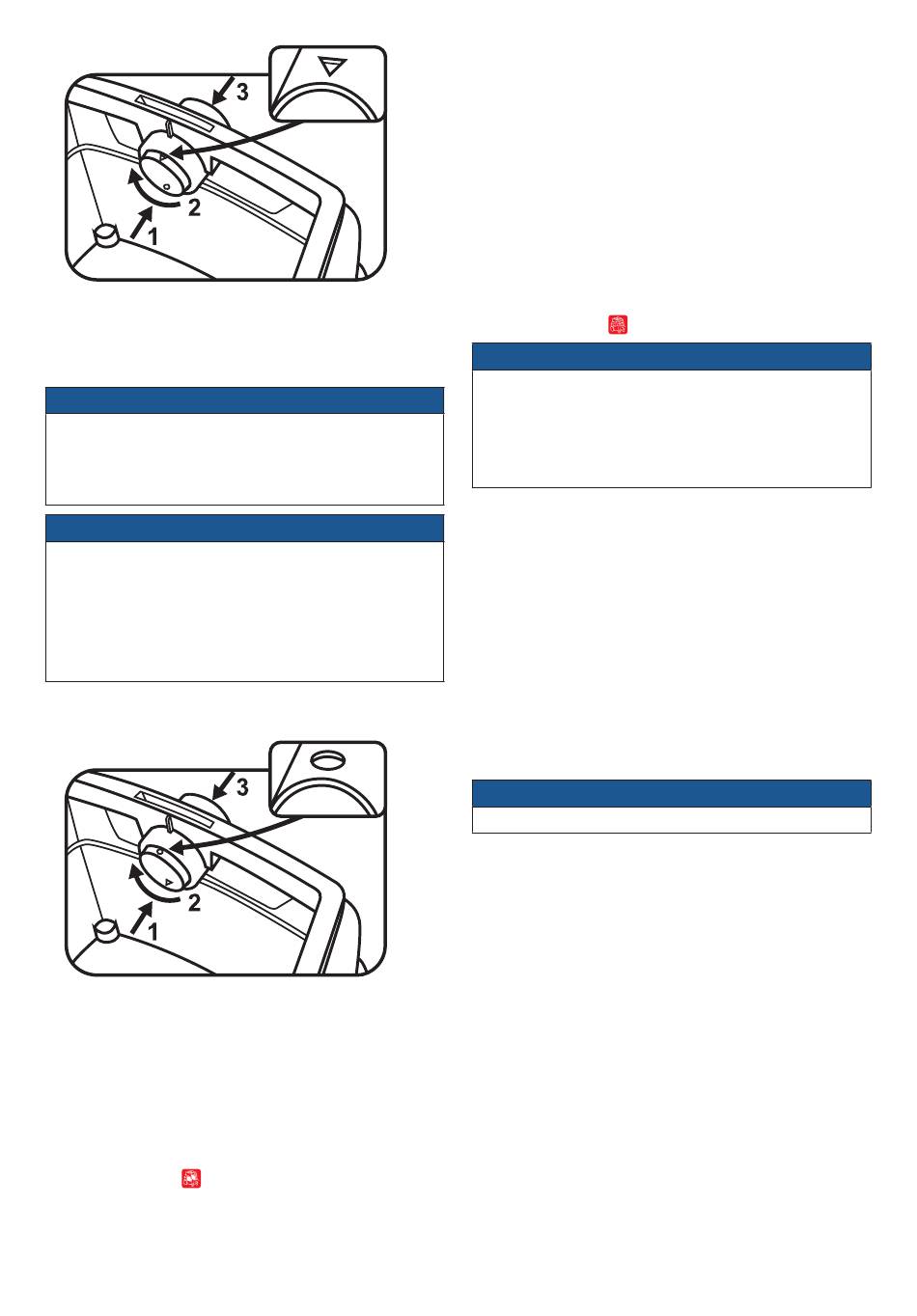 3
2
1

3
2
1