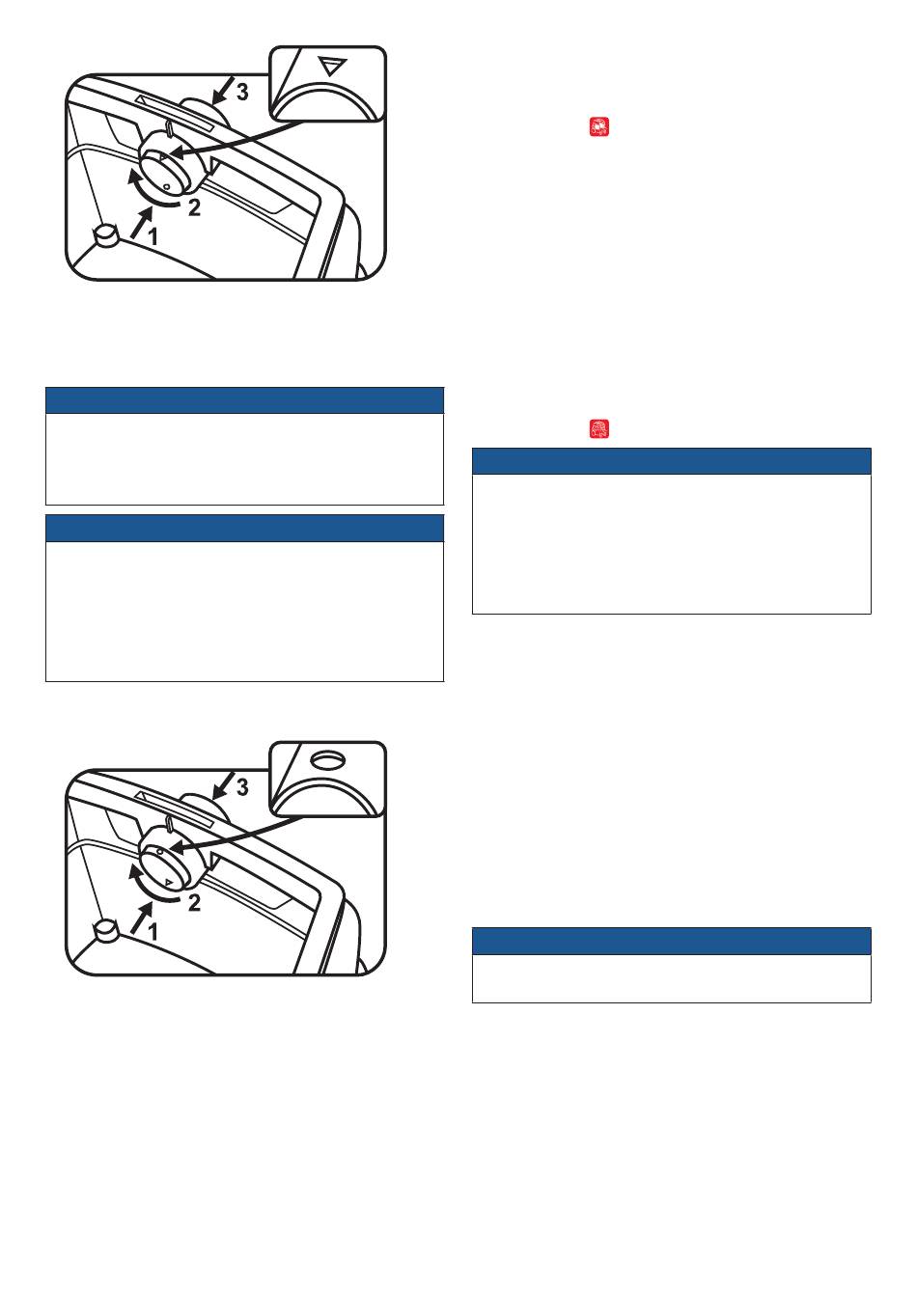 3
2
1

3
2
1