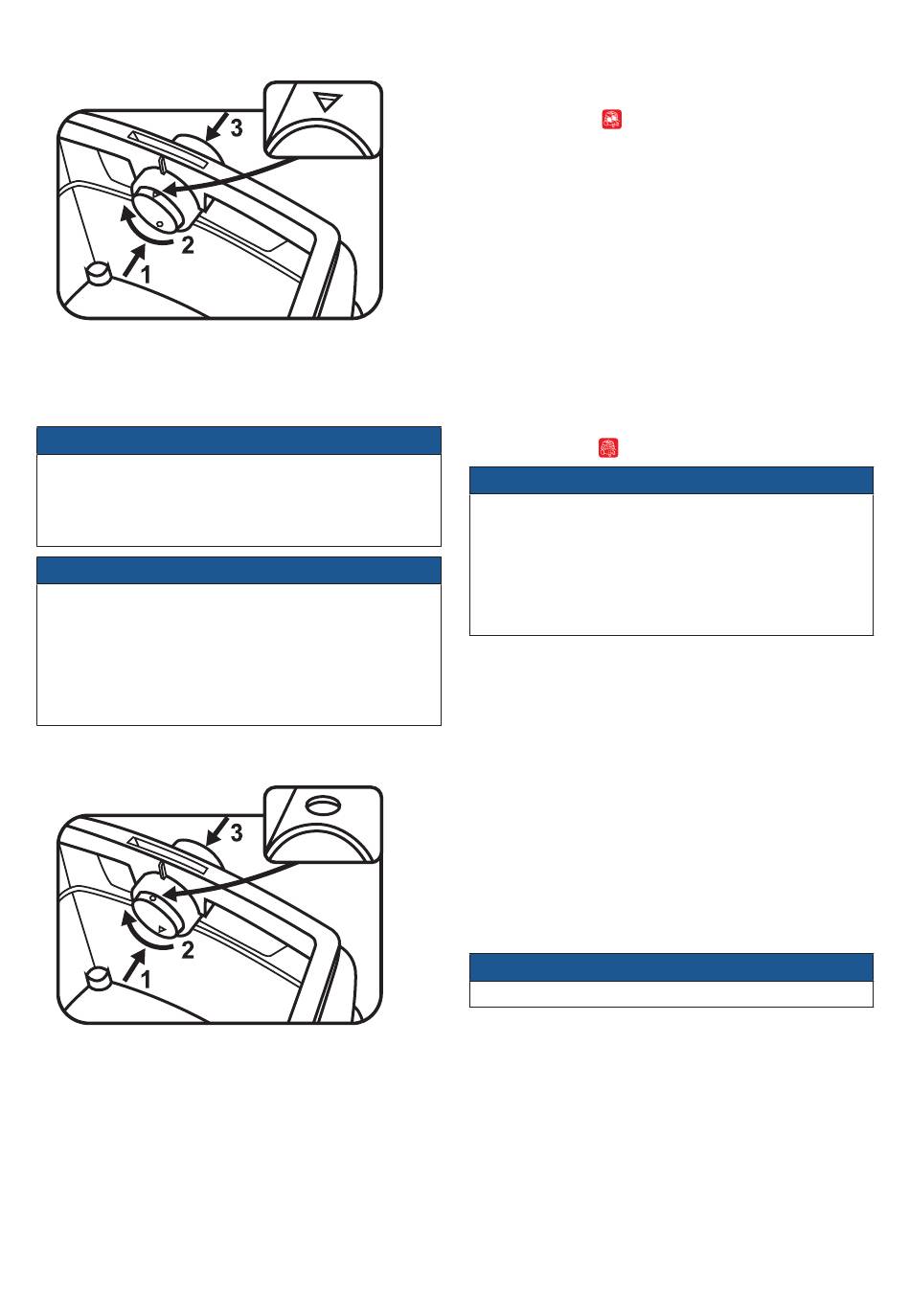 3
2
1

3
2
1