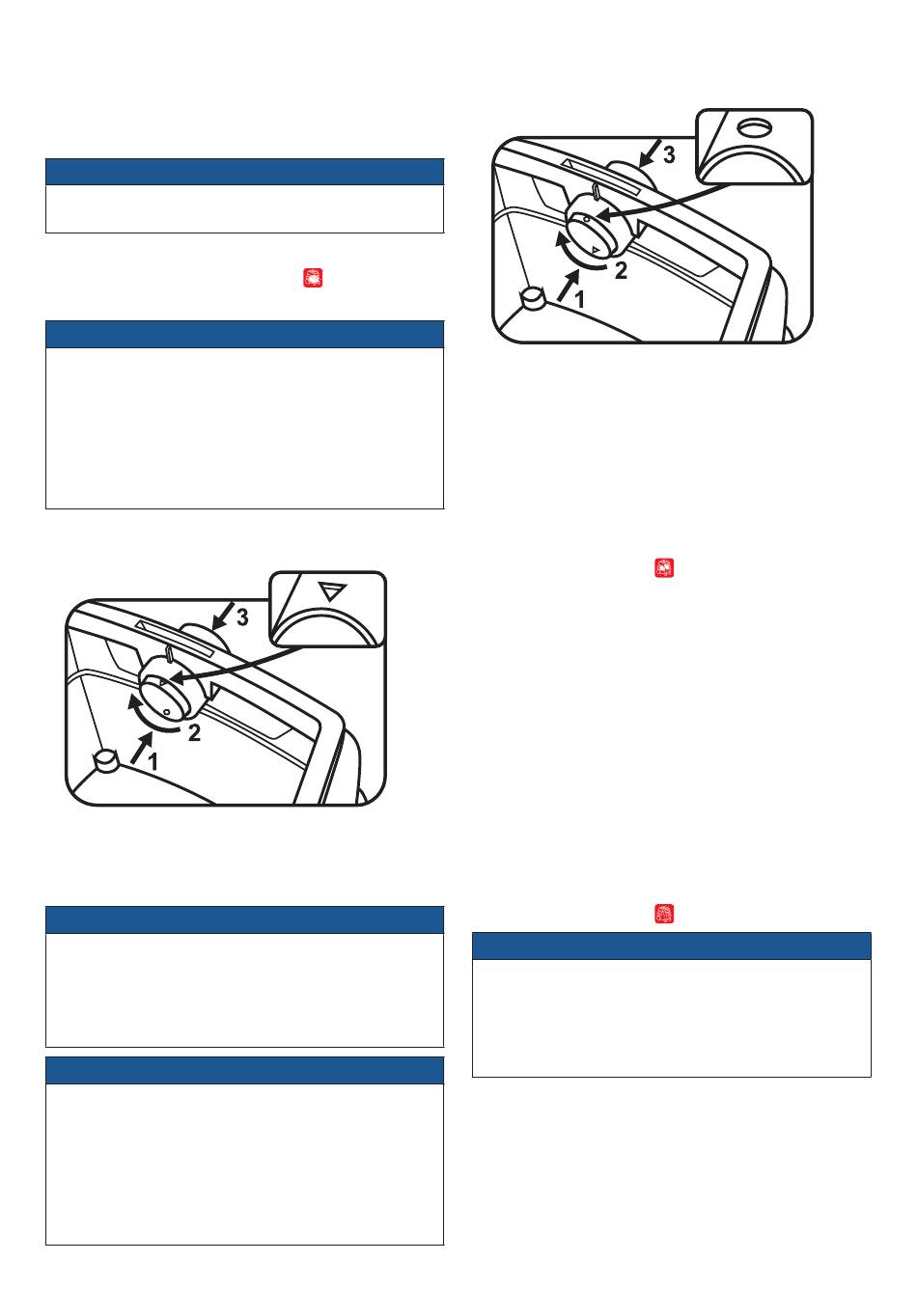 3

2

1

3

2

1