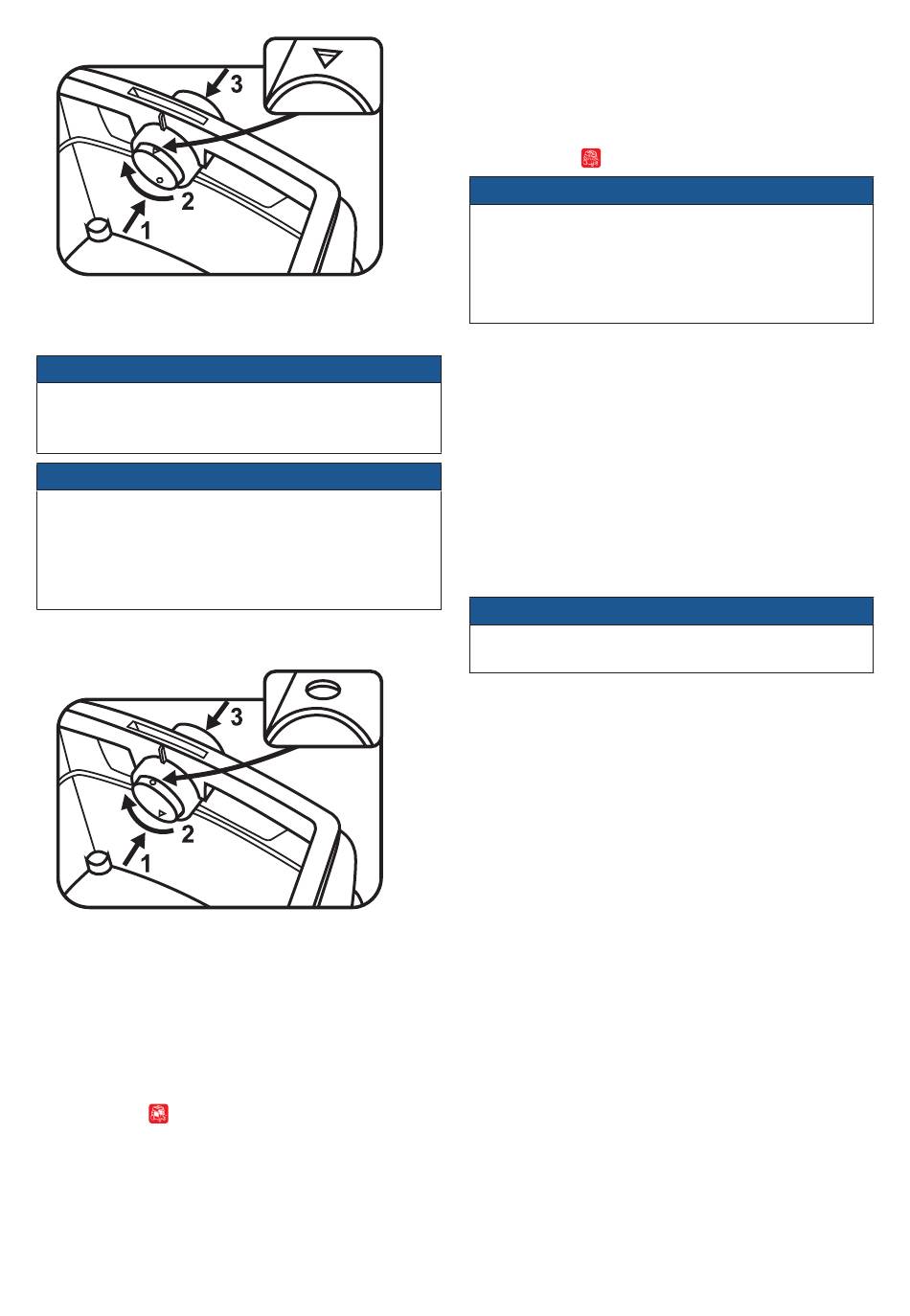 3
2
1

3
2
1