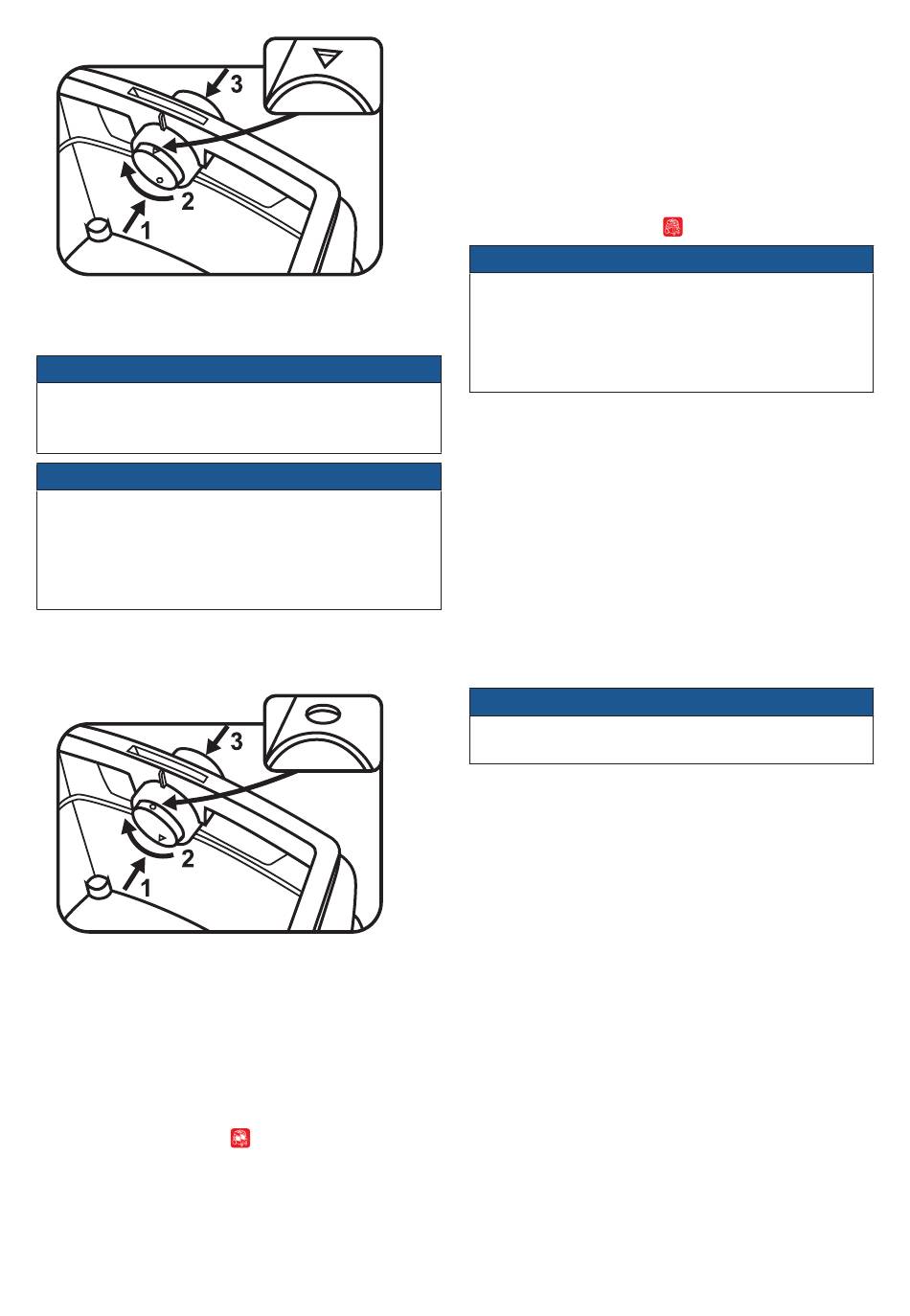 3
2
1

3
2
1