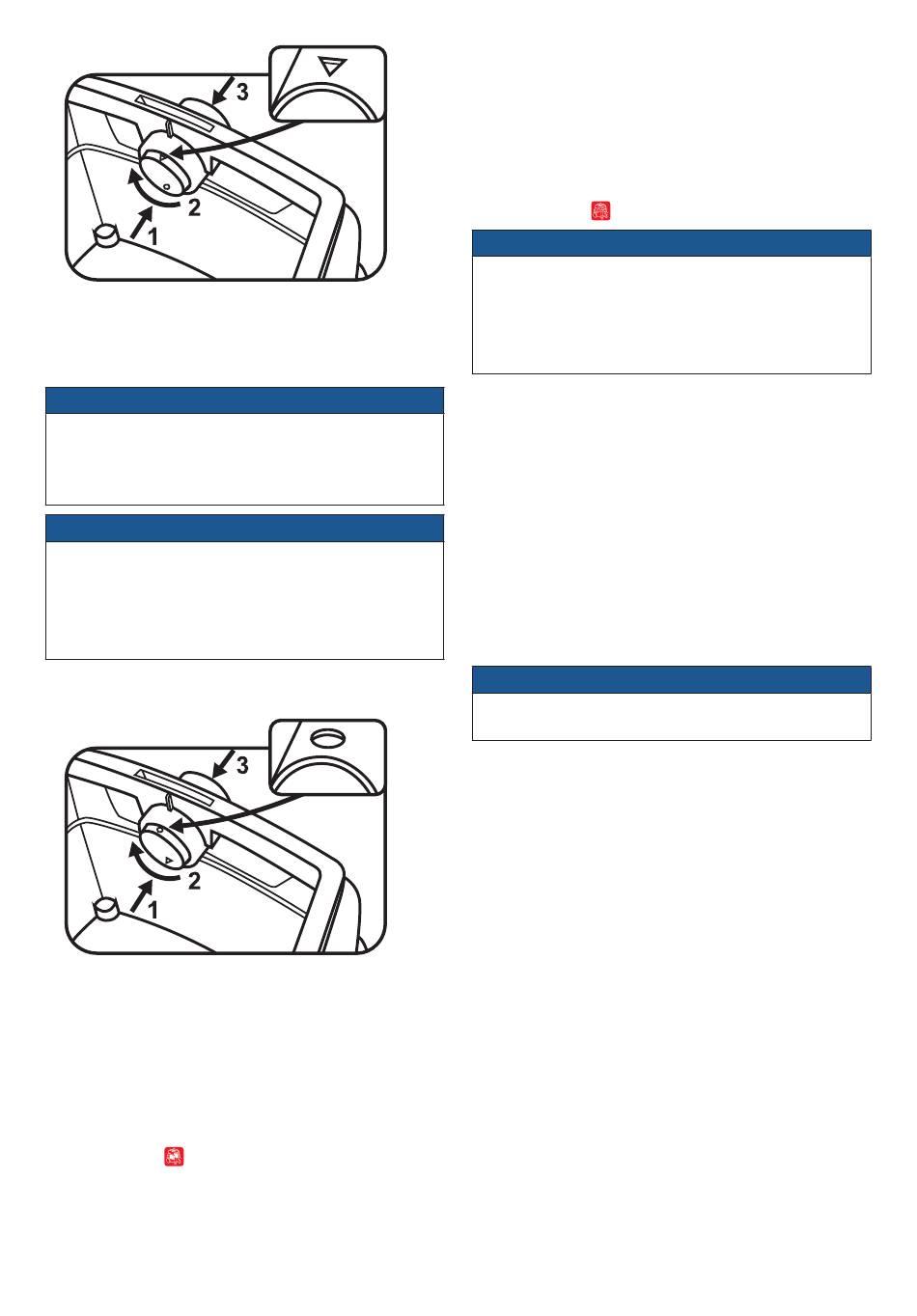 3

2

1

3

2

1