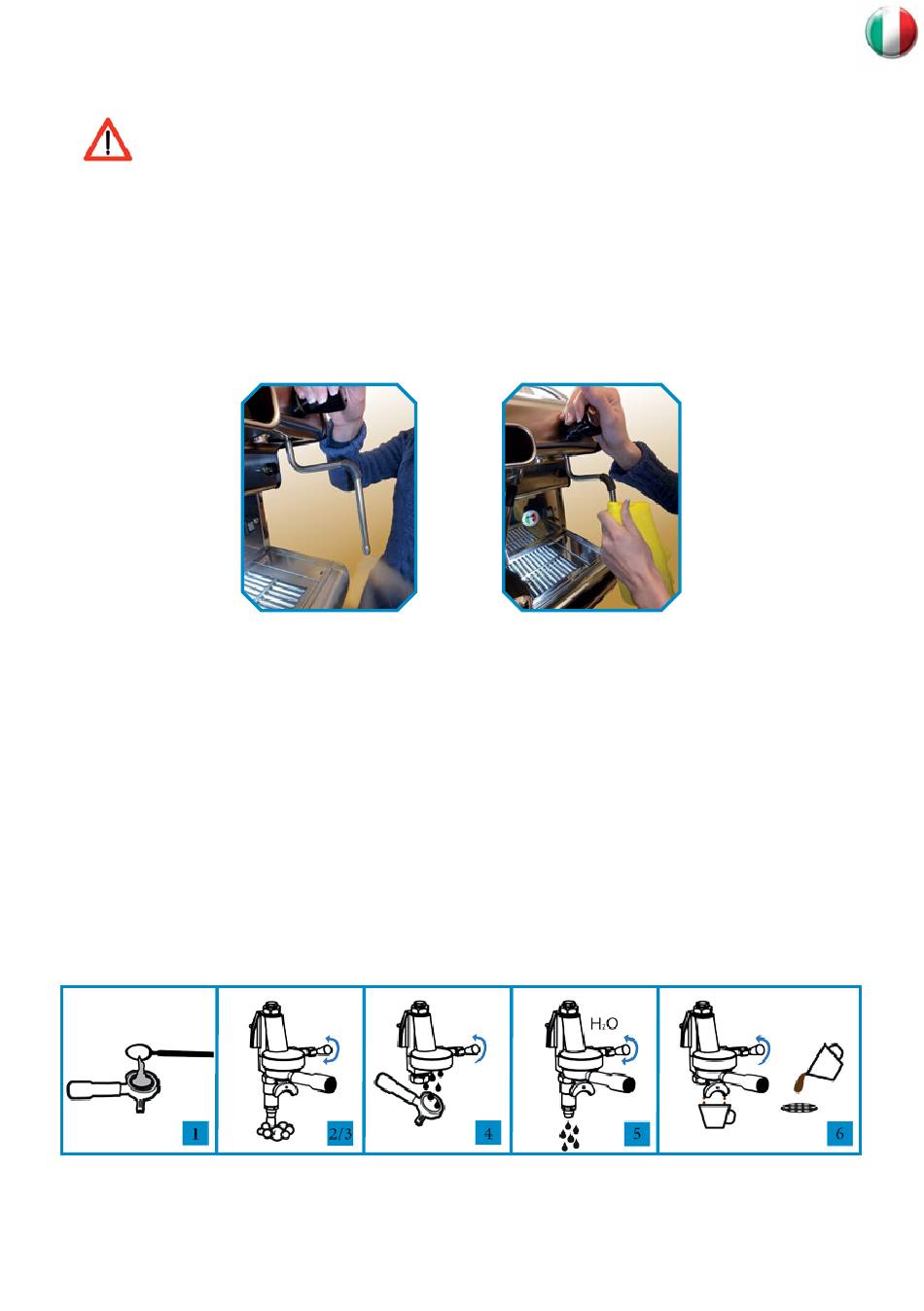 1

2/3

4

$H_2O$

5

6