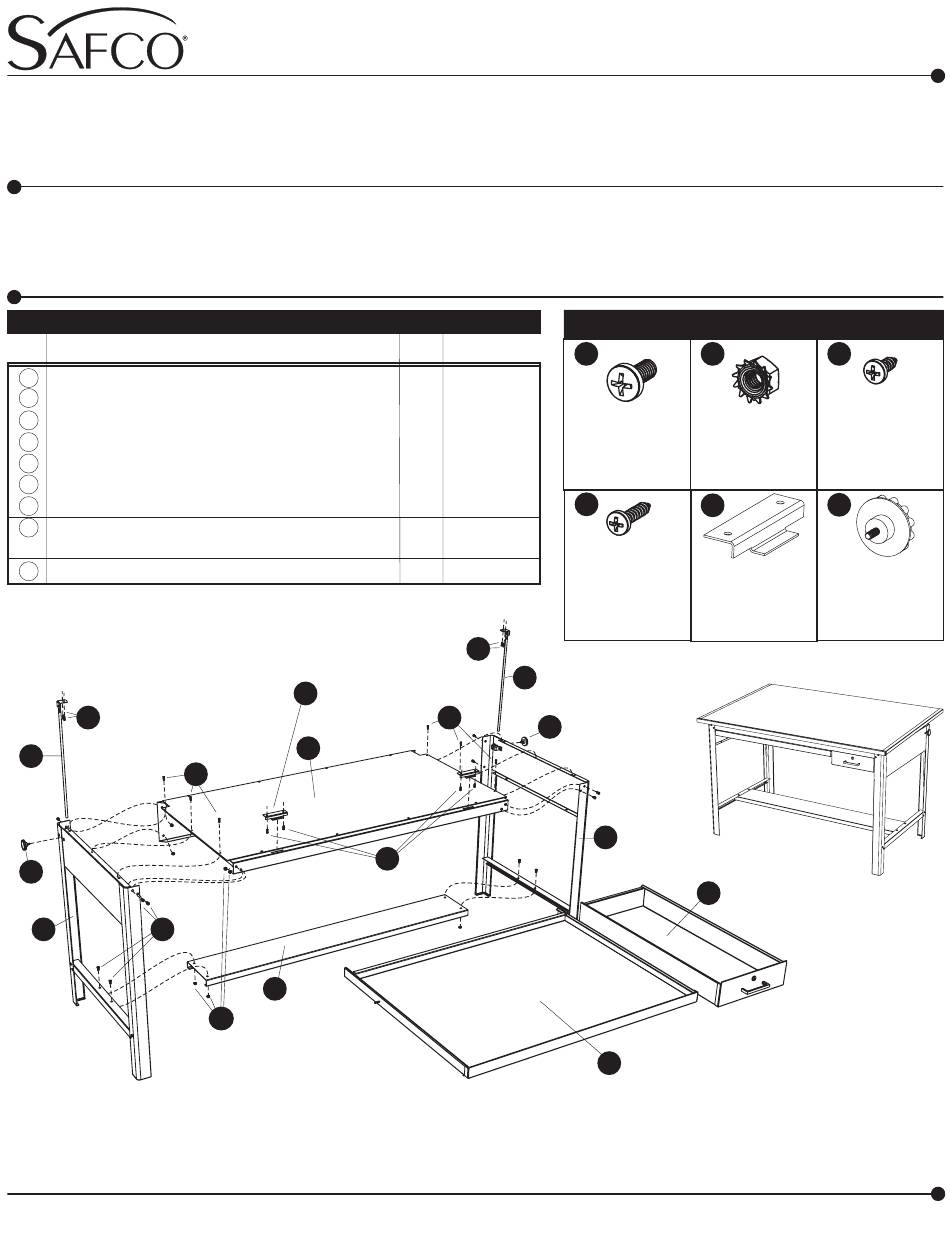 SAFCO®