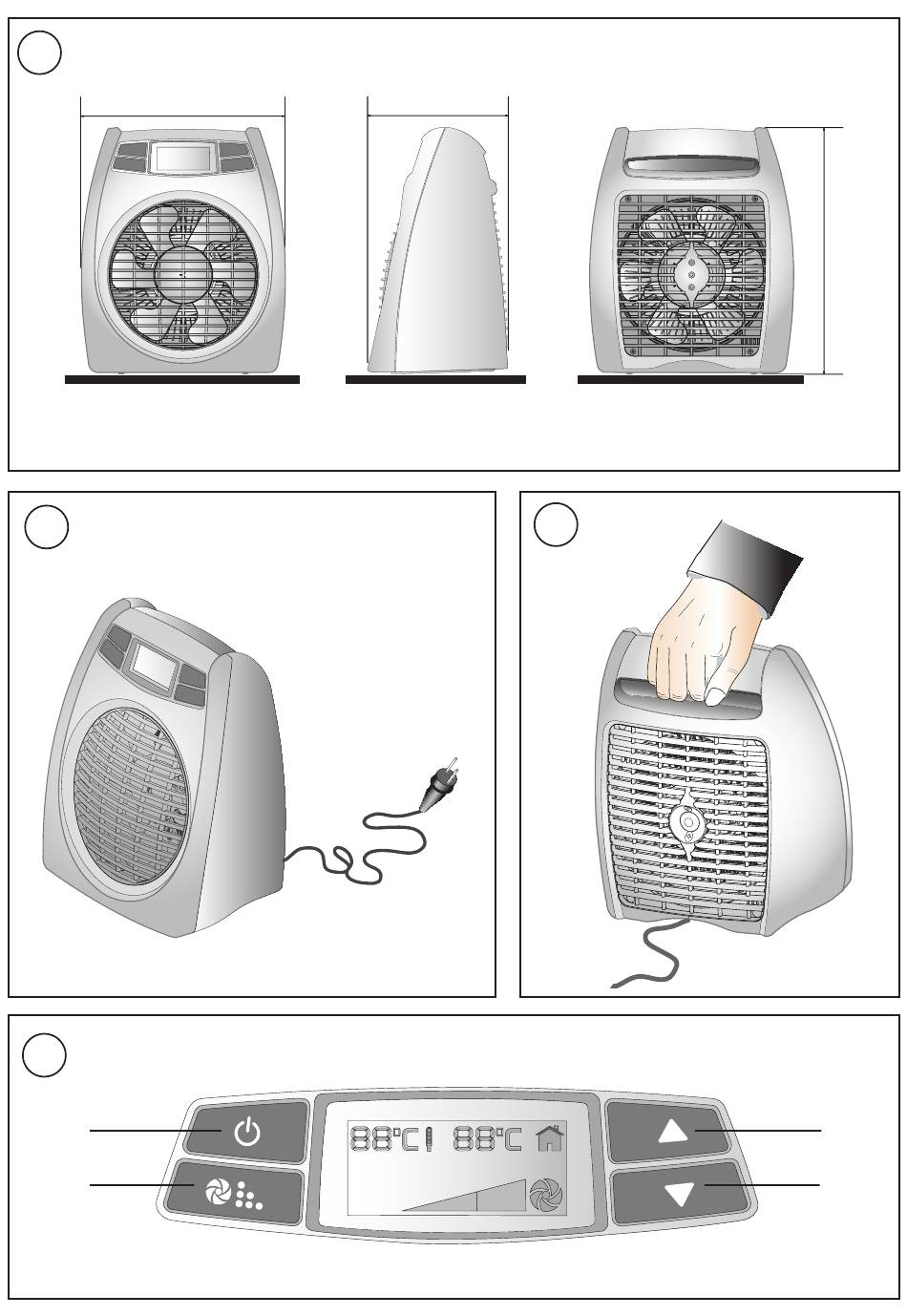 88°C 88°C