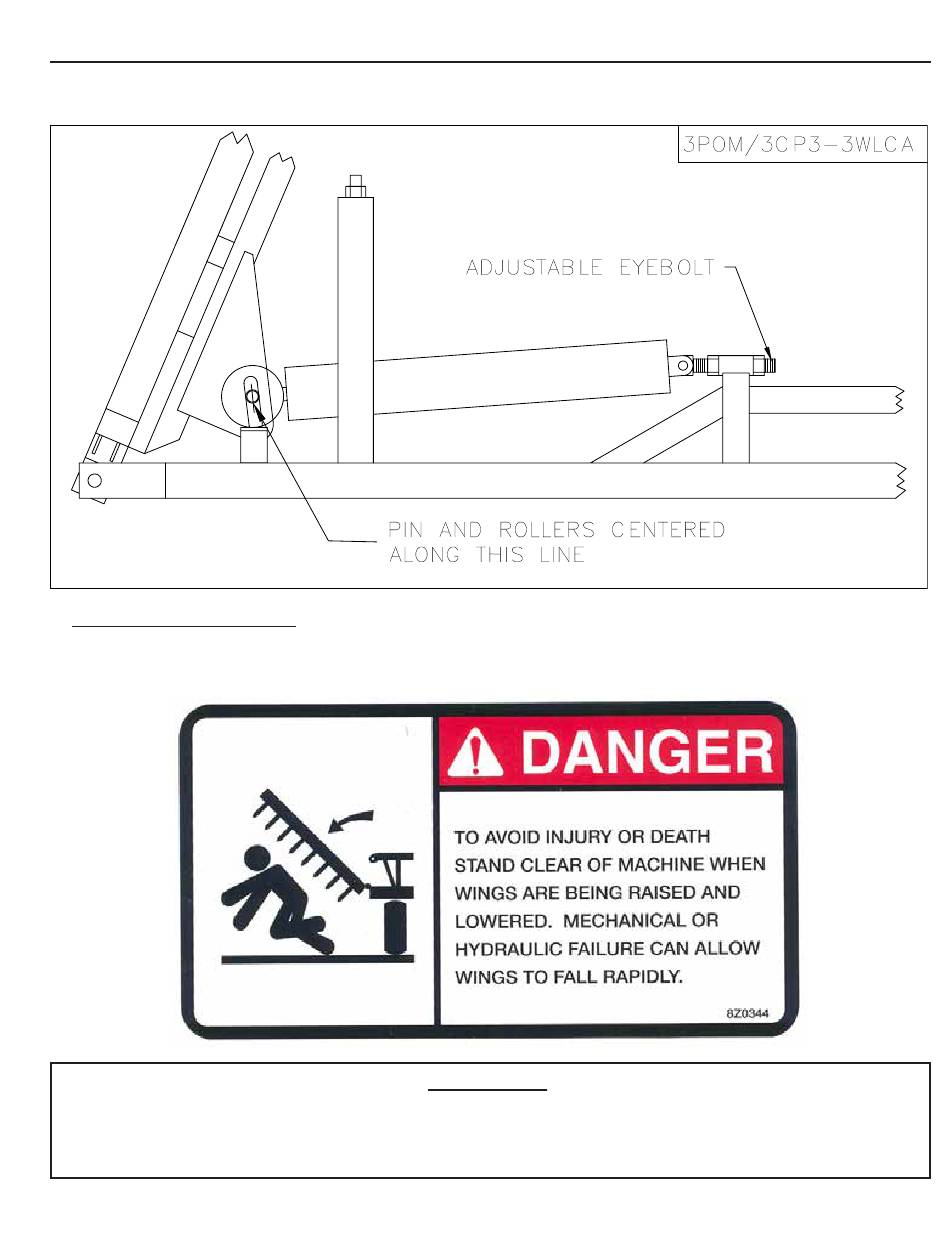 3POM/3CP3-3WLCA

ADJUSTABLE EYEBOLT

PIN AND ROLLERS CENTERED ALONG THIS LINE

DANGER

TO AVOID INJURY OR DEATH STAND CLEAR OF MACHINE WHEN WINGS ARE BEING RAISED AND LOWERED. MECHANICAL OR HYDRAULIC FAILURE CAN ALLOW WINGS TO FALL RAPIDLY.

8Z0344