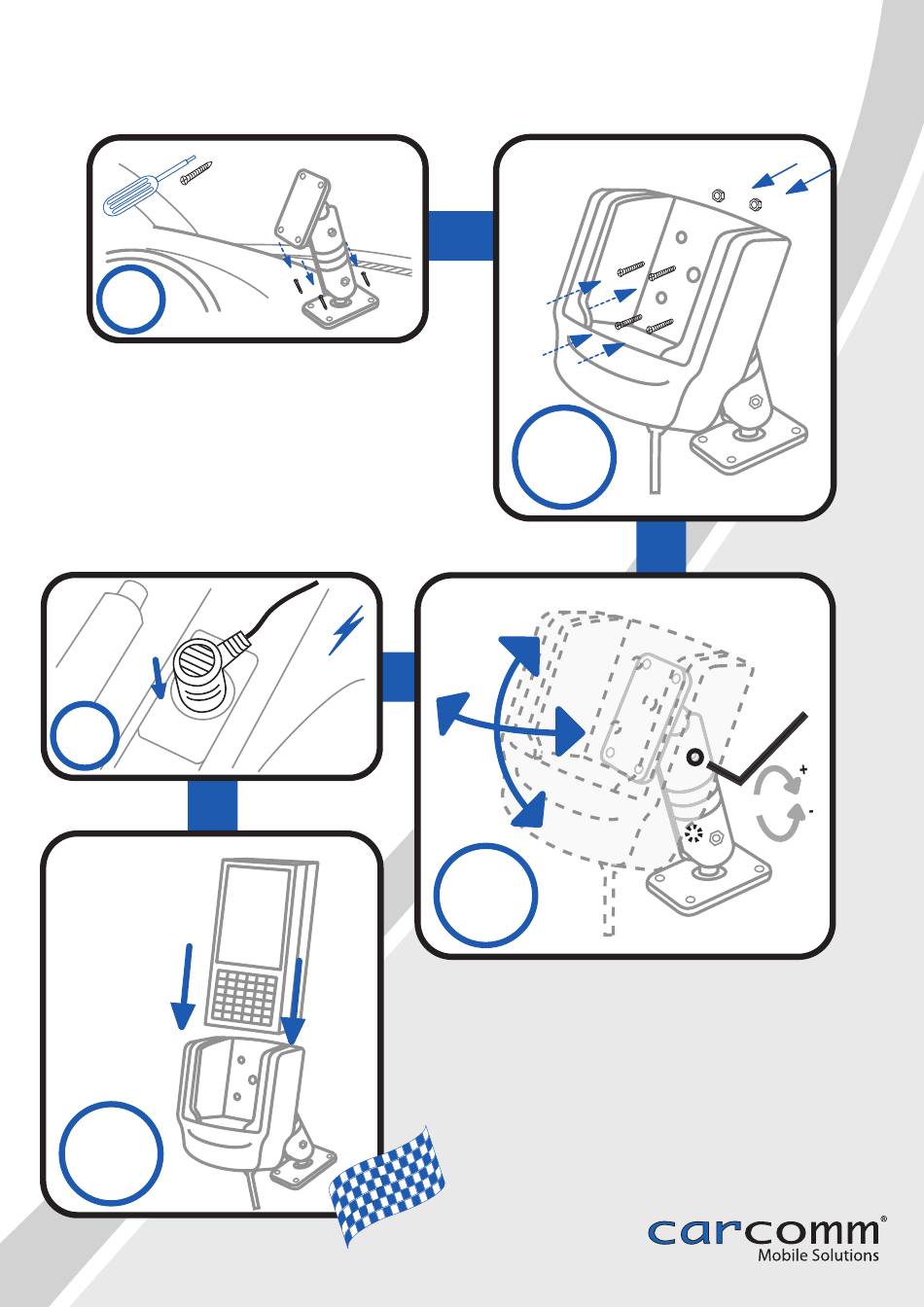 +
-

carcomm®
Mobile Solutions