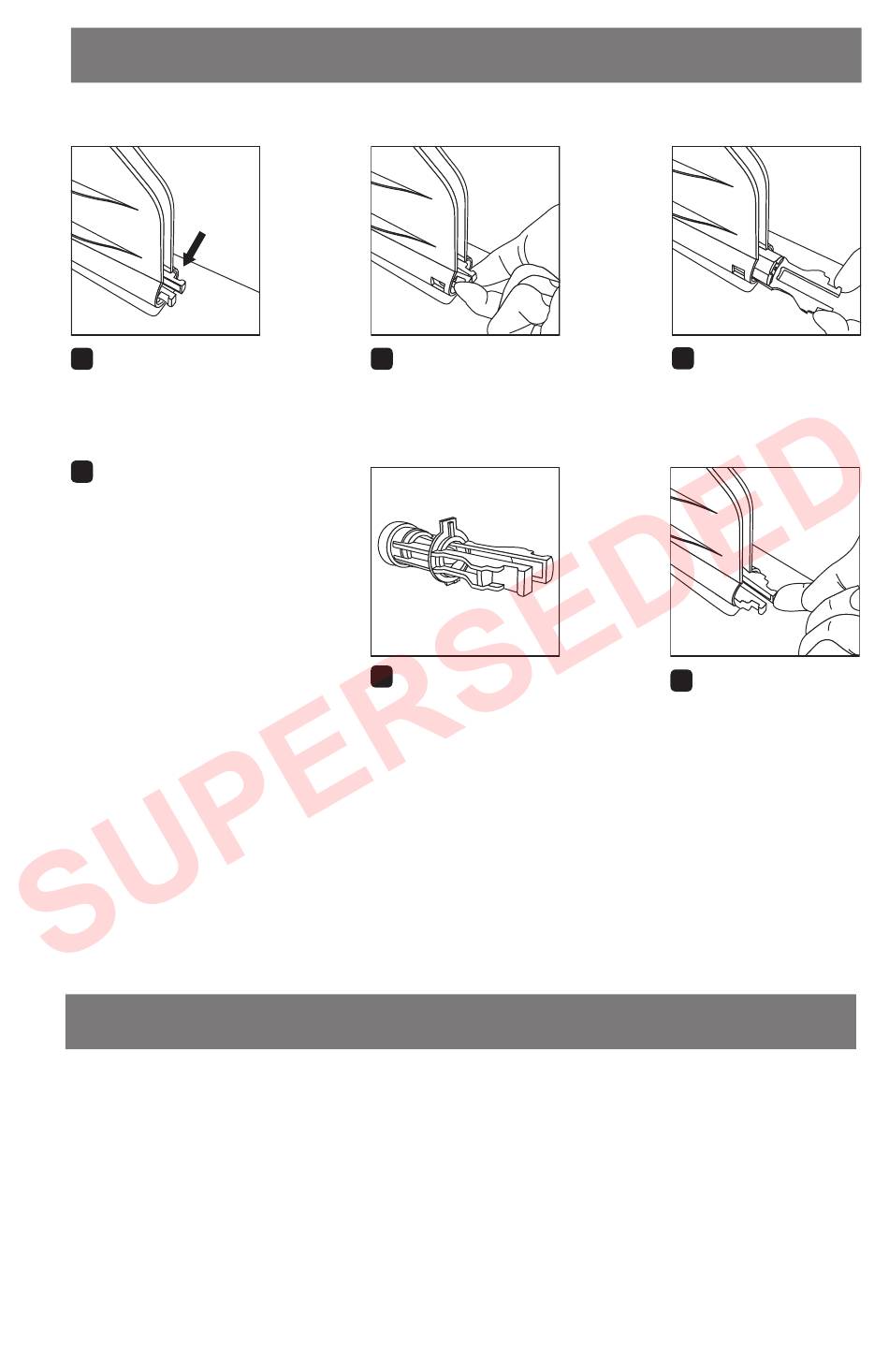 SUPERSEDED