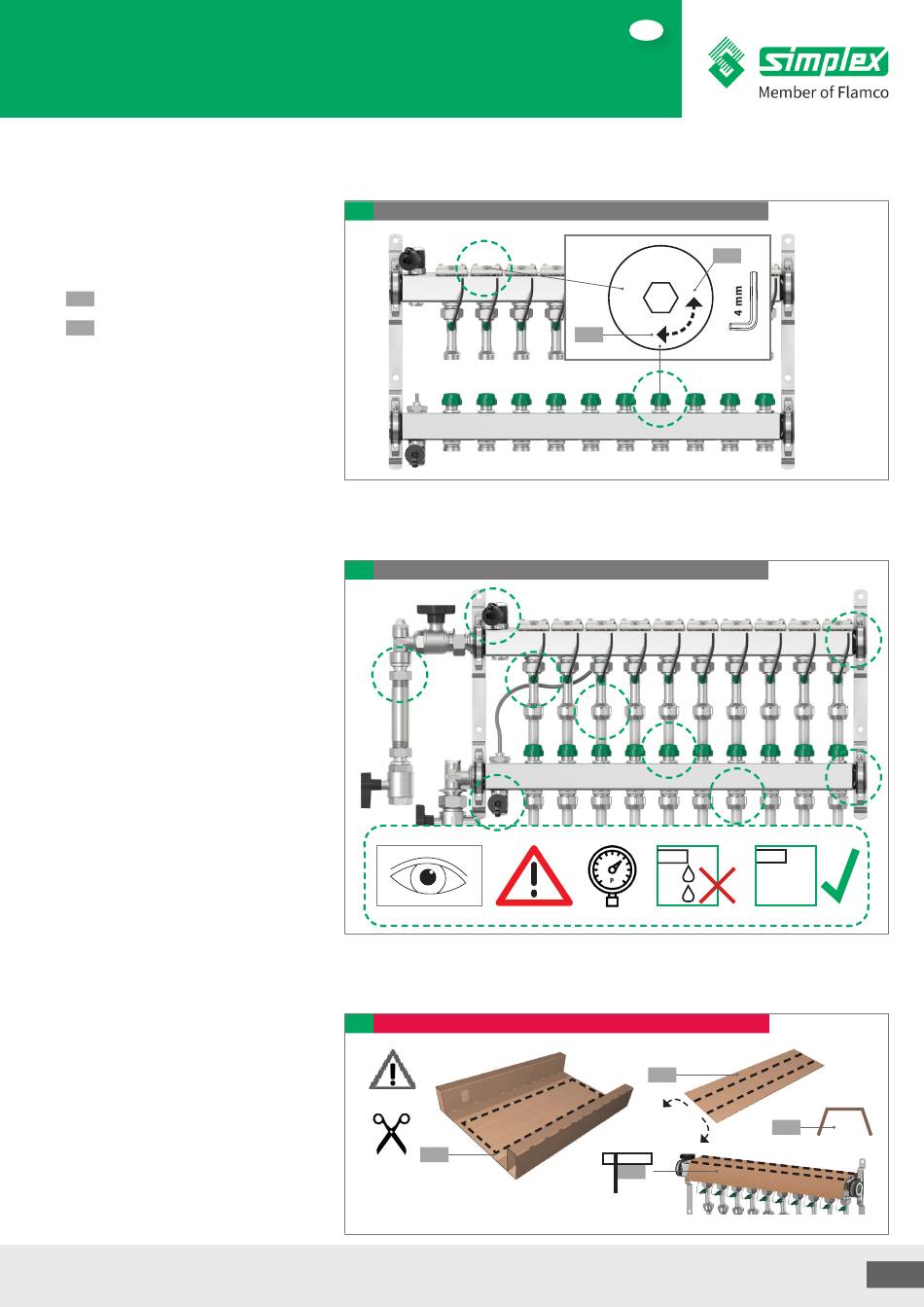 simplex
Member of Flamco

4 mm

P