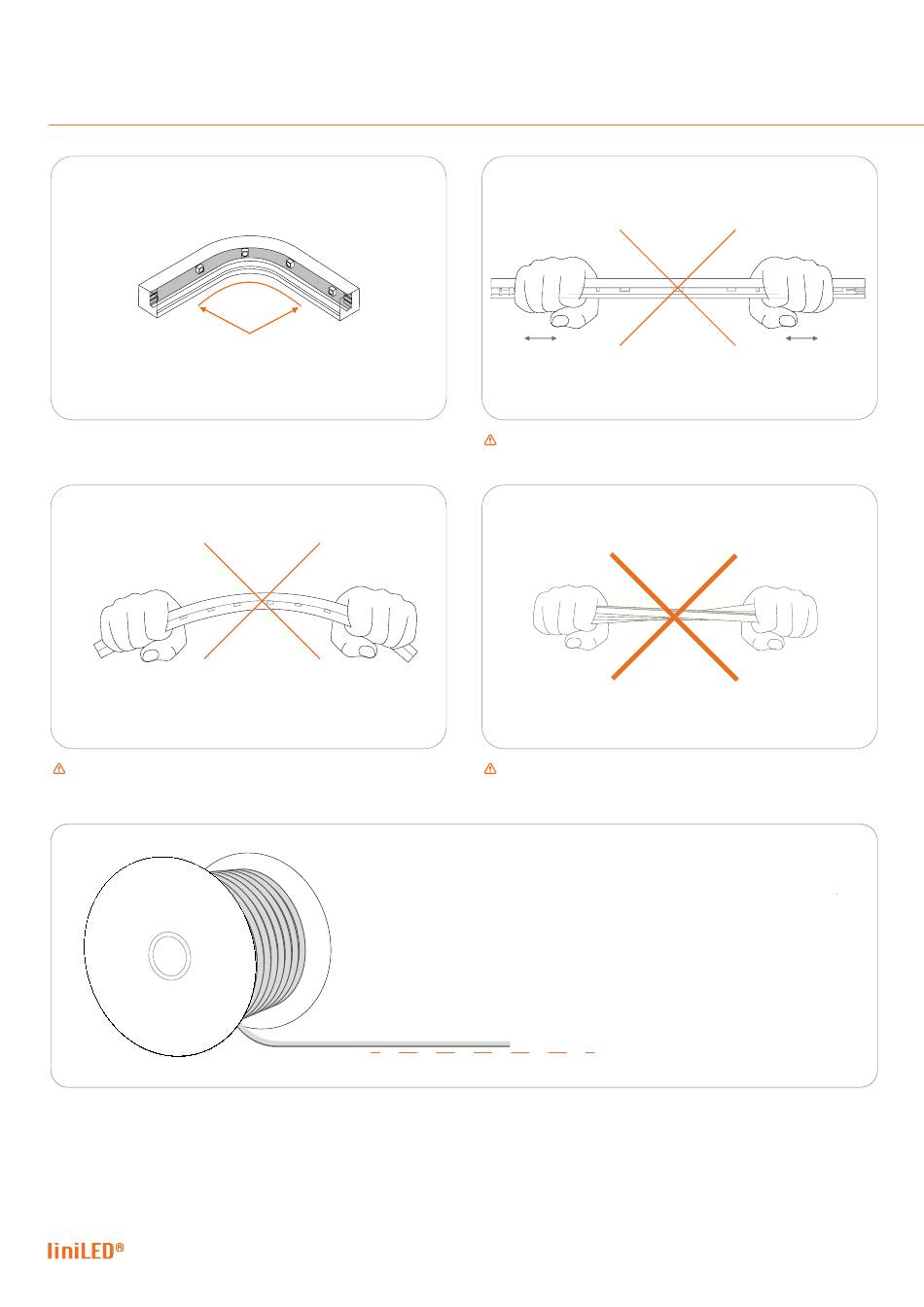 liniLED®