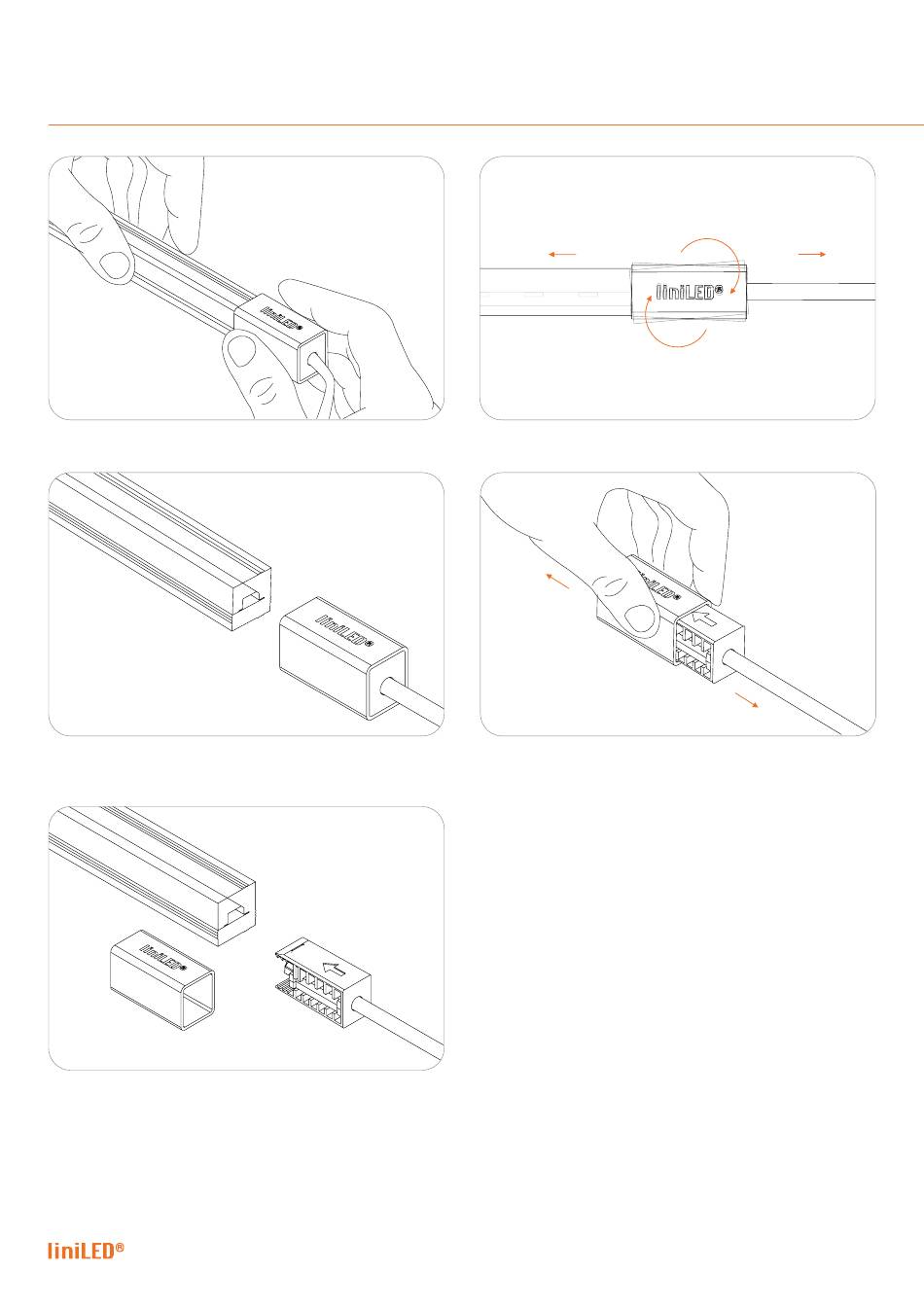 liniLED®

liniLED®

liniLED®

liniLED®

liniLED®

liniLED®