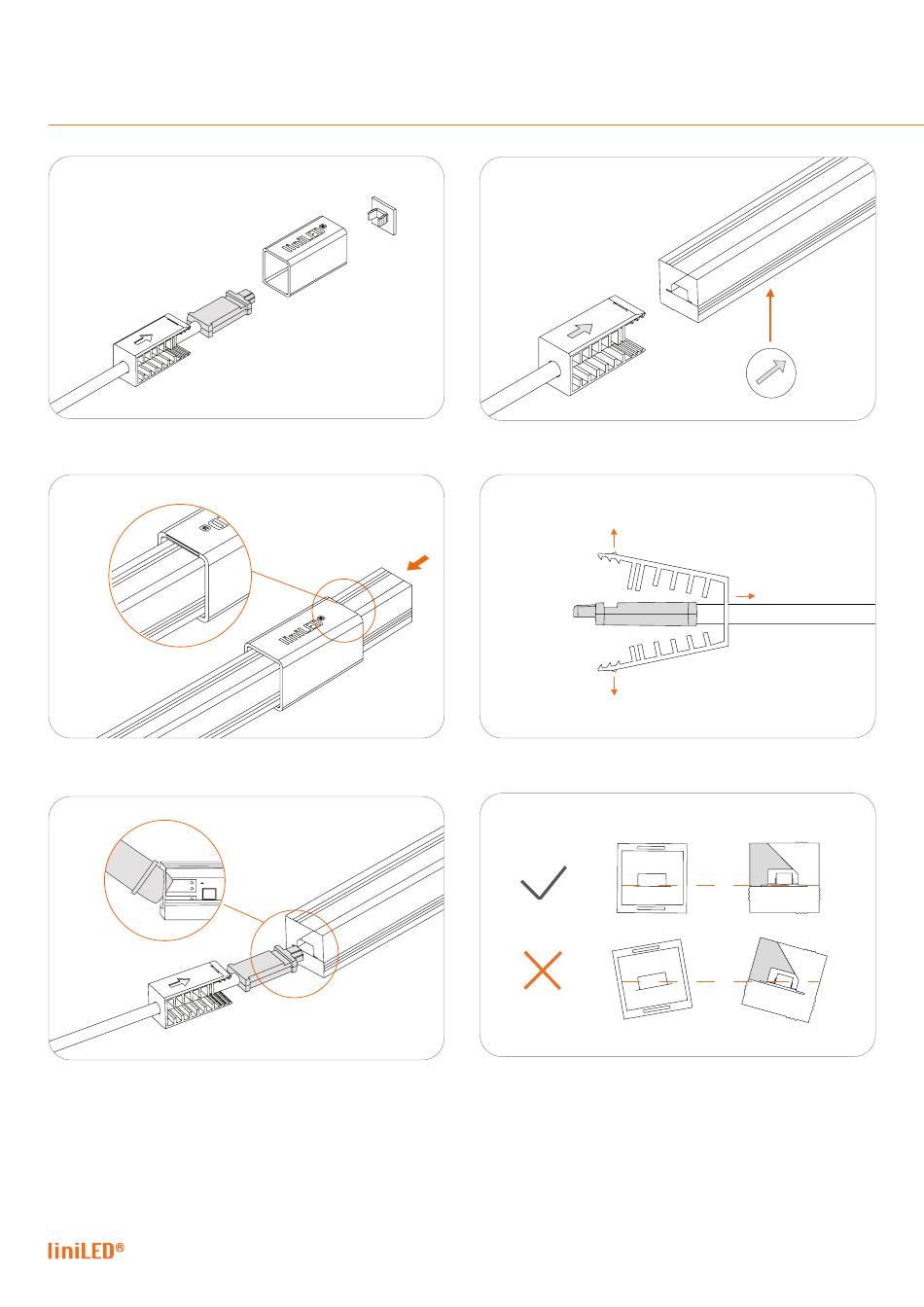 liniLED®

liniLED®

liniLED®