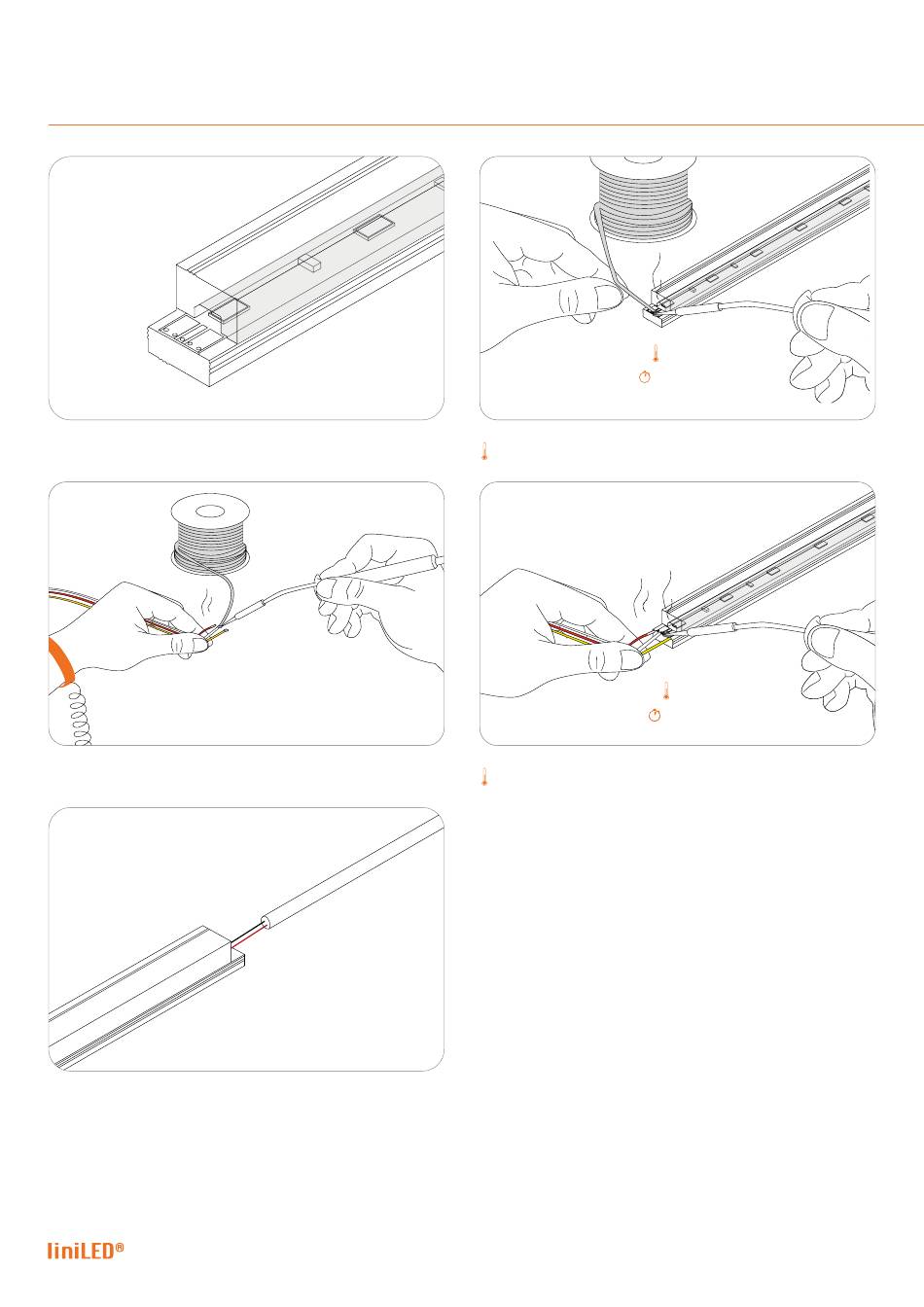 liniLED®