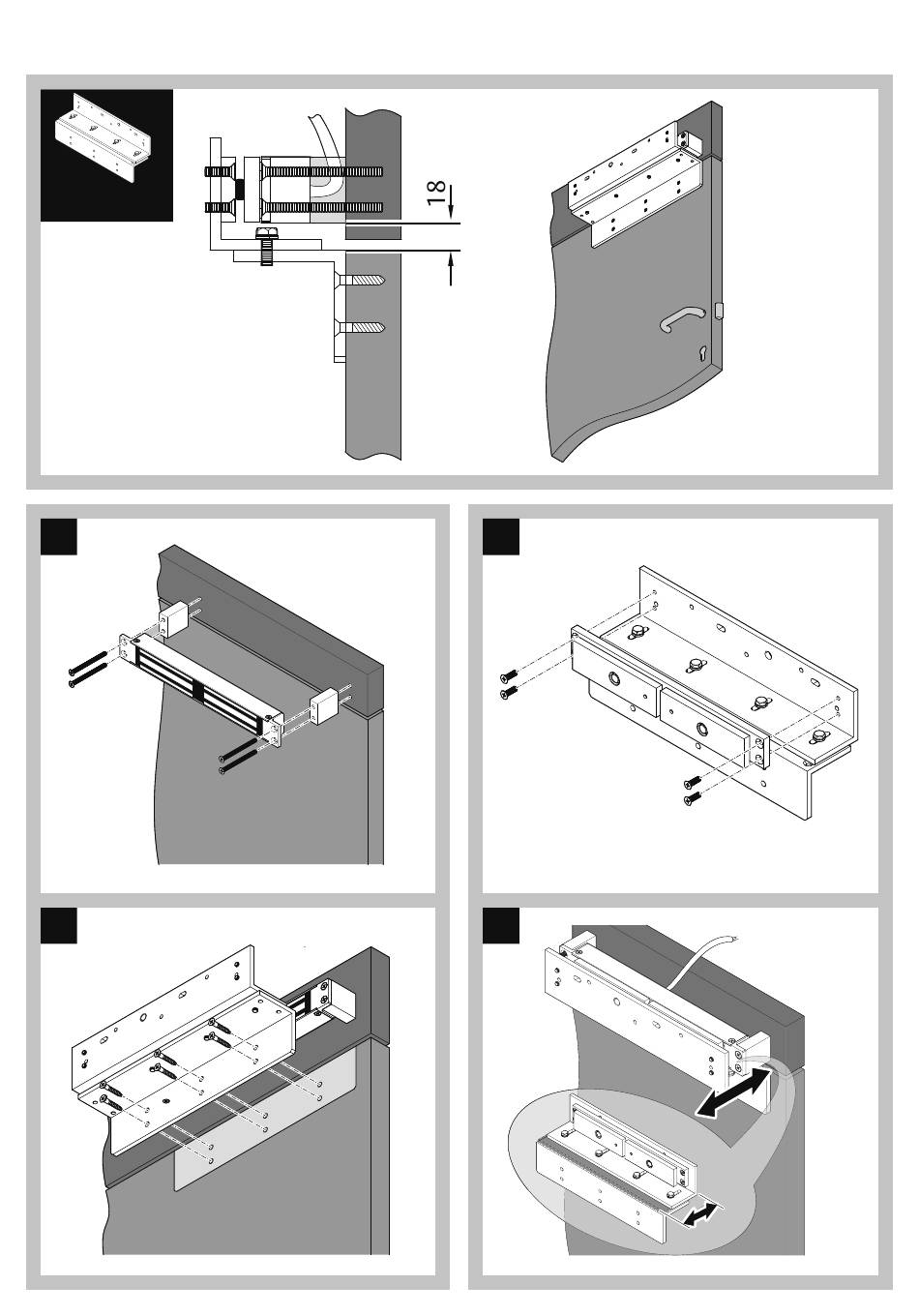 18