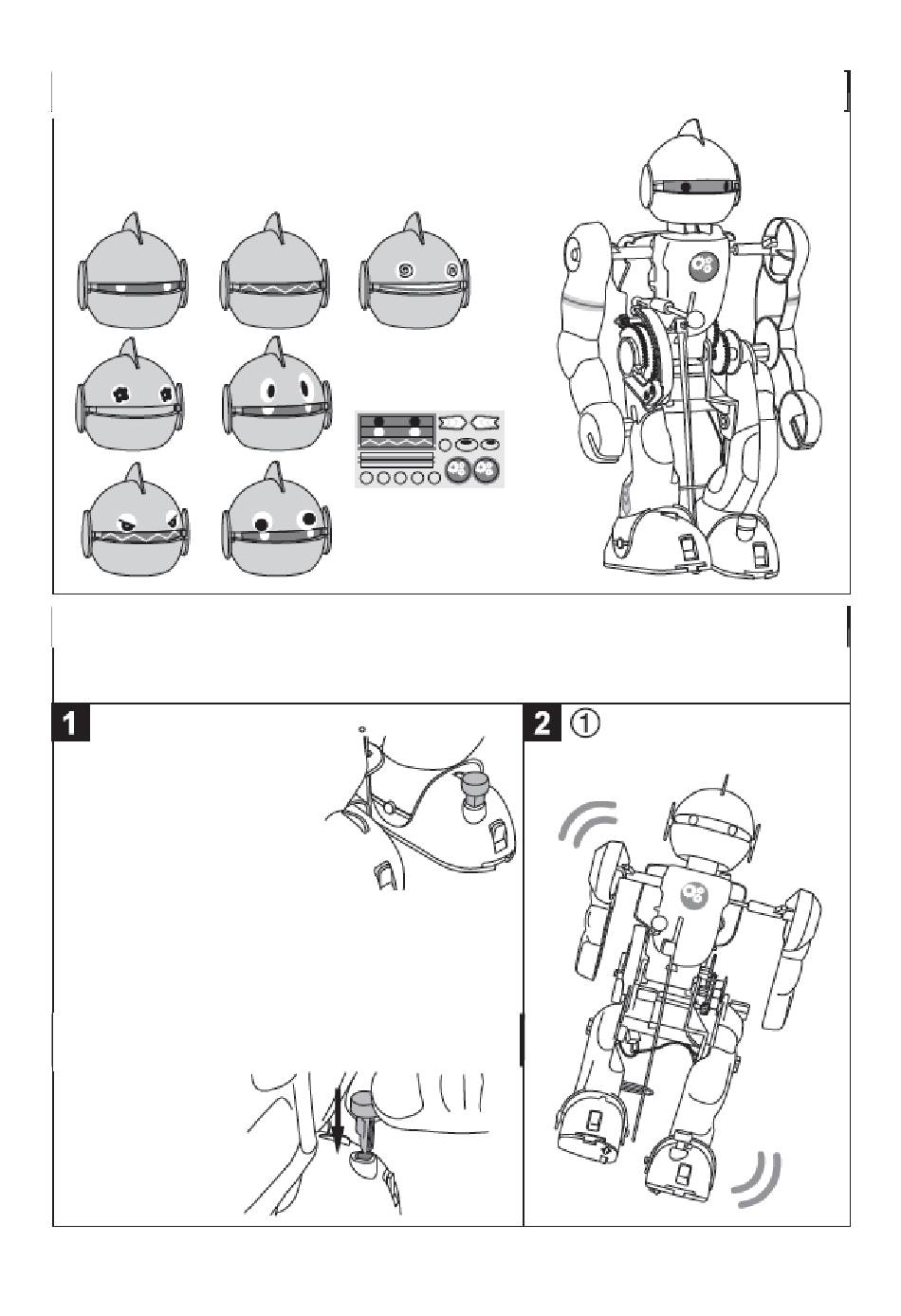 1

2 ①