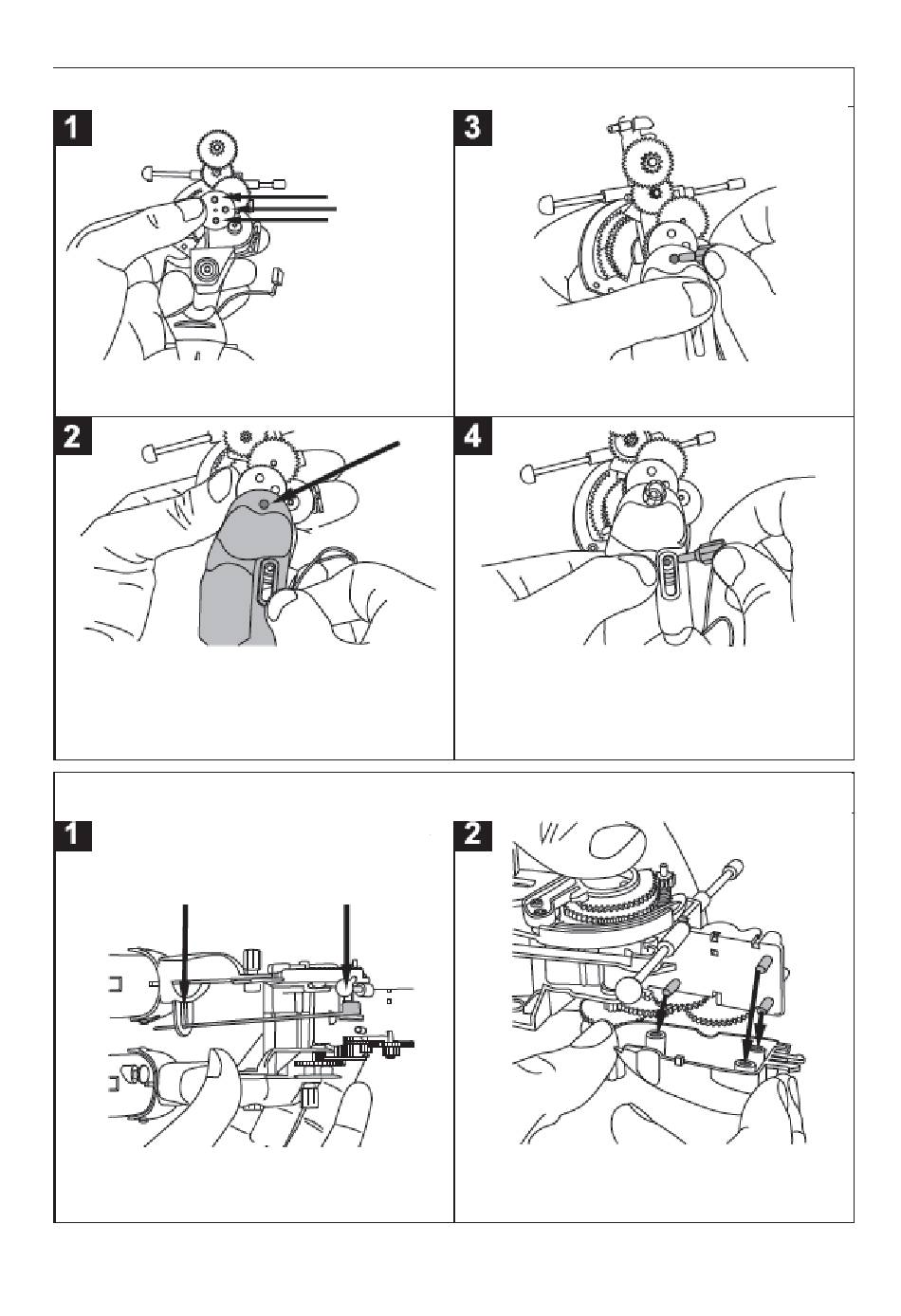 1

3

2

4

1

2