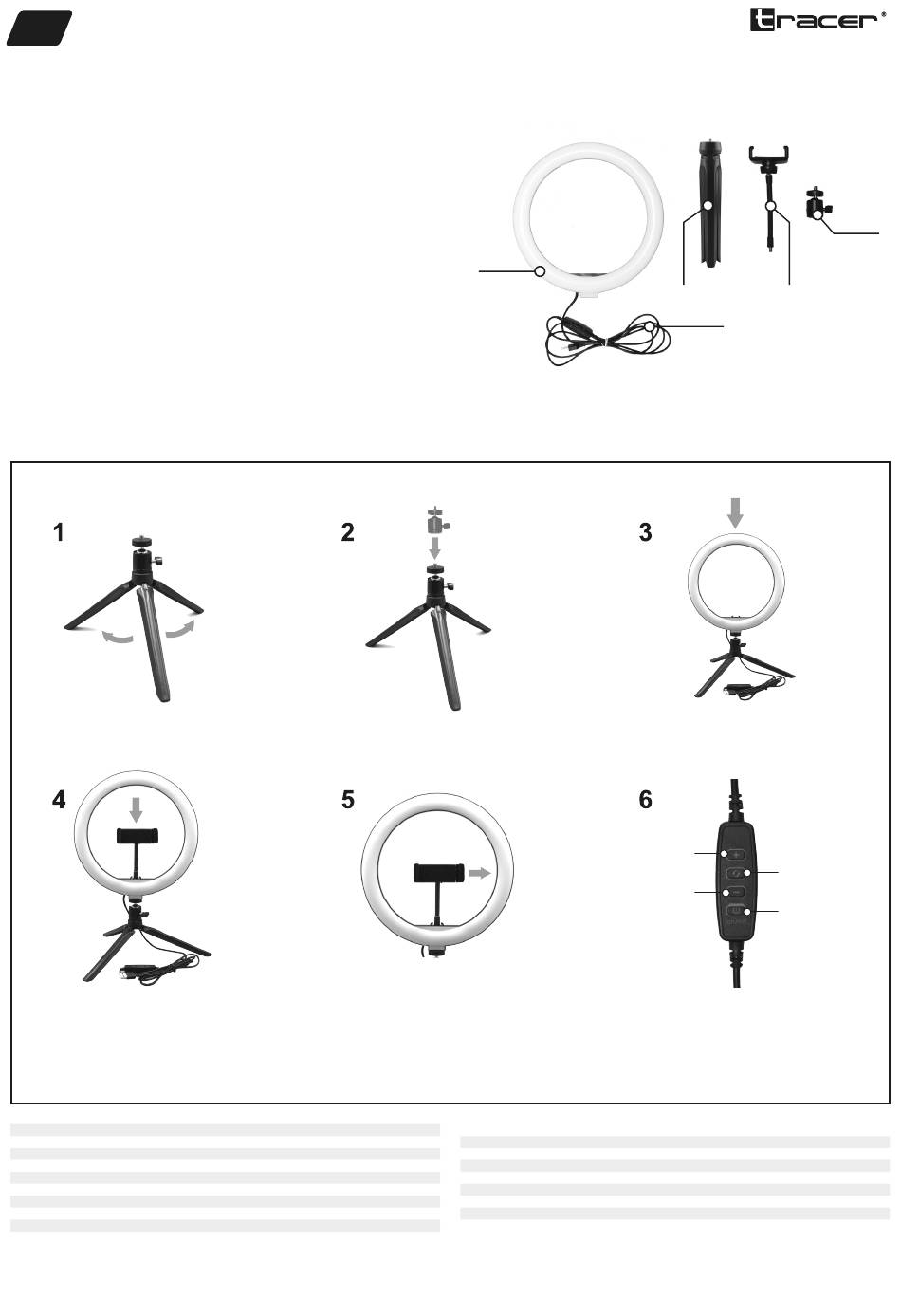 tracer®

1

2

3

4

5

6