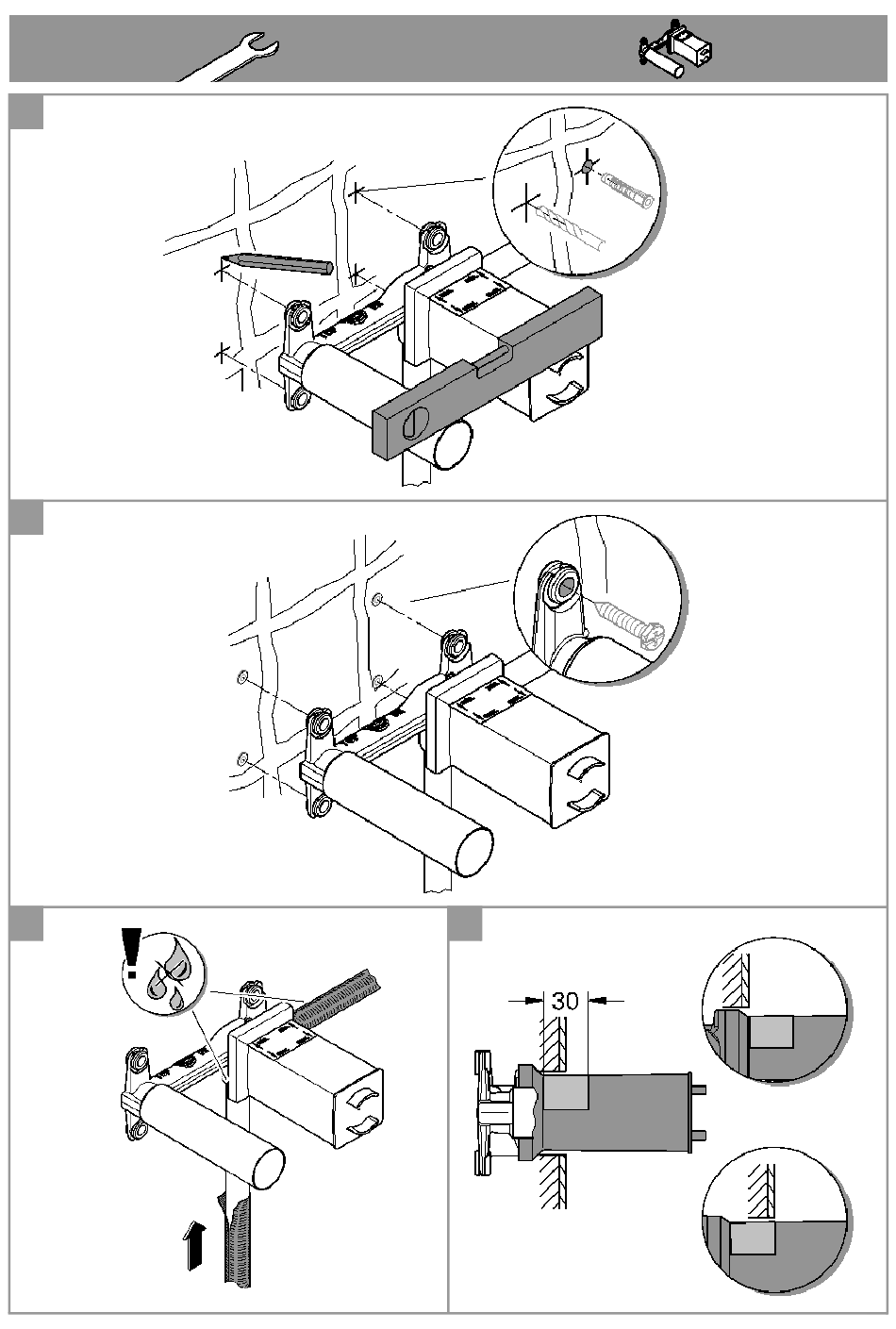 30