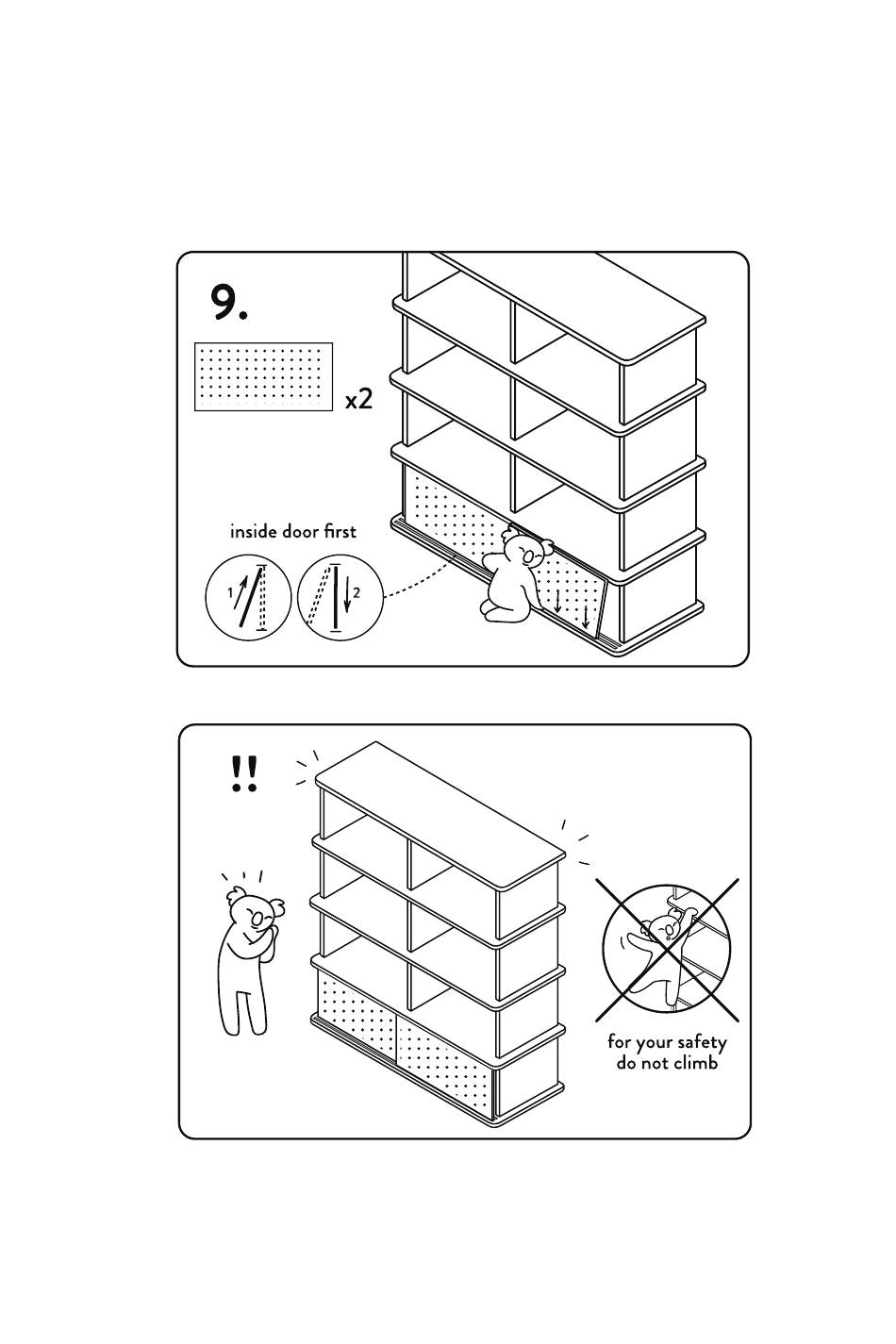 9.

x2

inside door first

1

2

!!

for your safety
do not climb