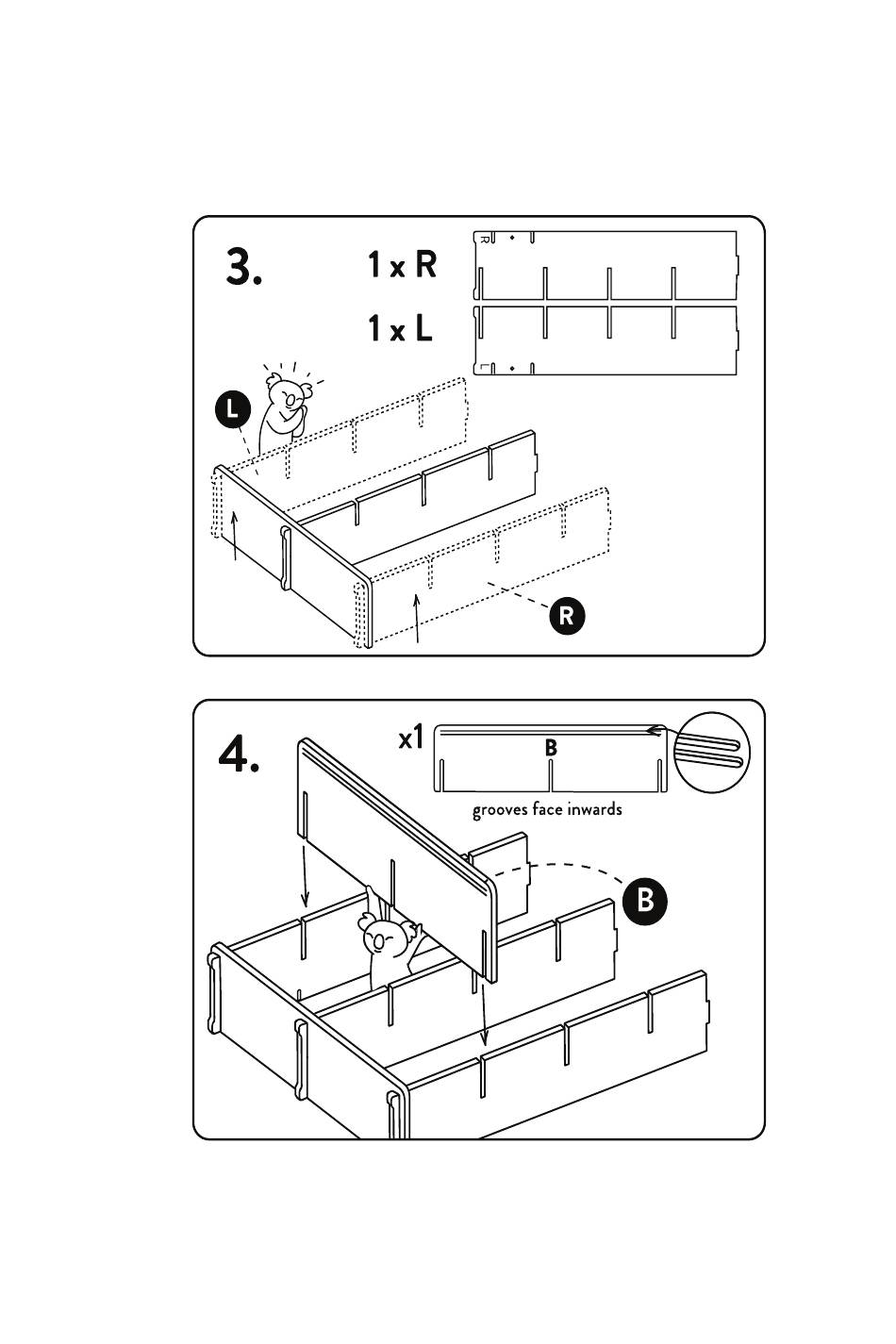 3.

1 x R

1 x L

R

L

L

R

4.

x1

B

grooves face inwards

B