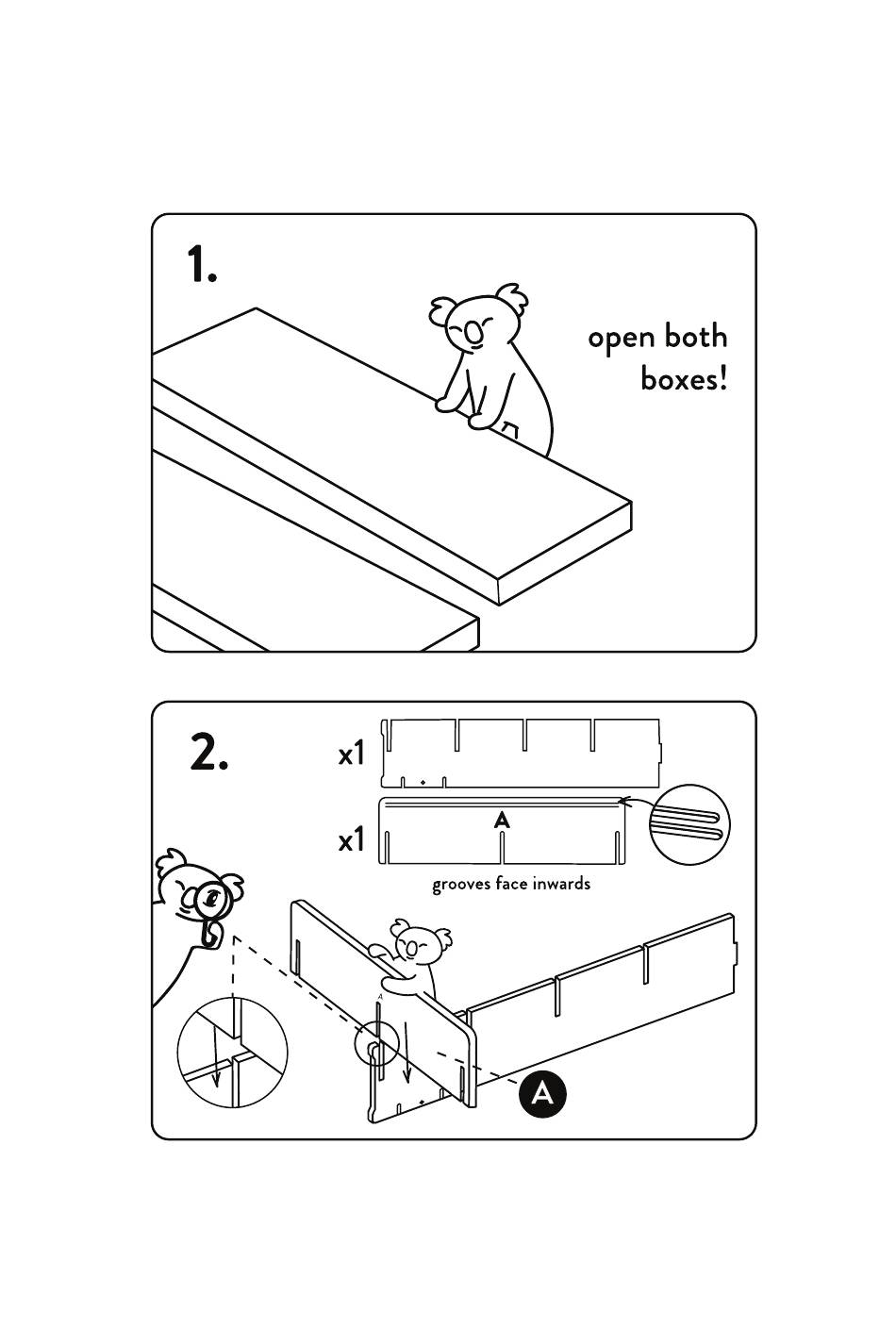 1.

open both boxes!

2.

x1

x1

A

grooves face inwards

A

A