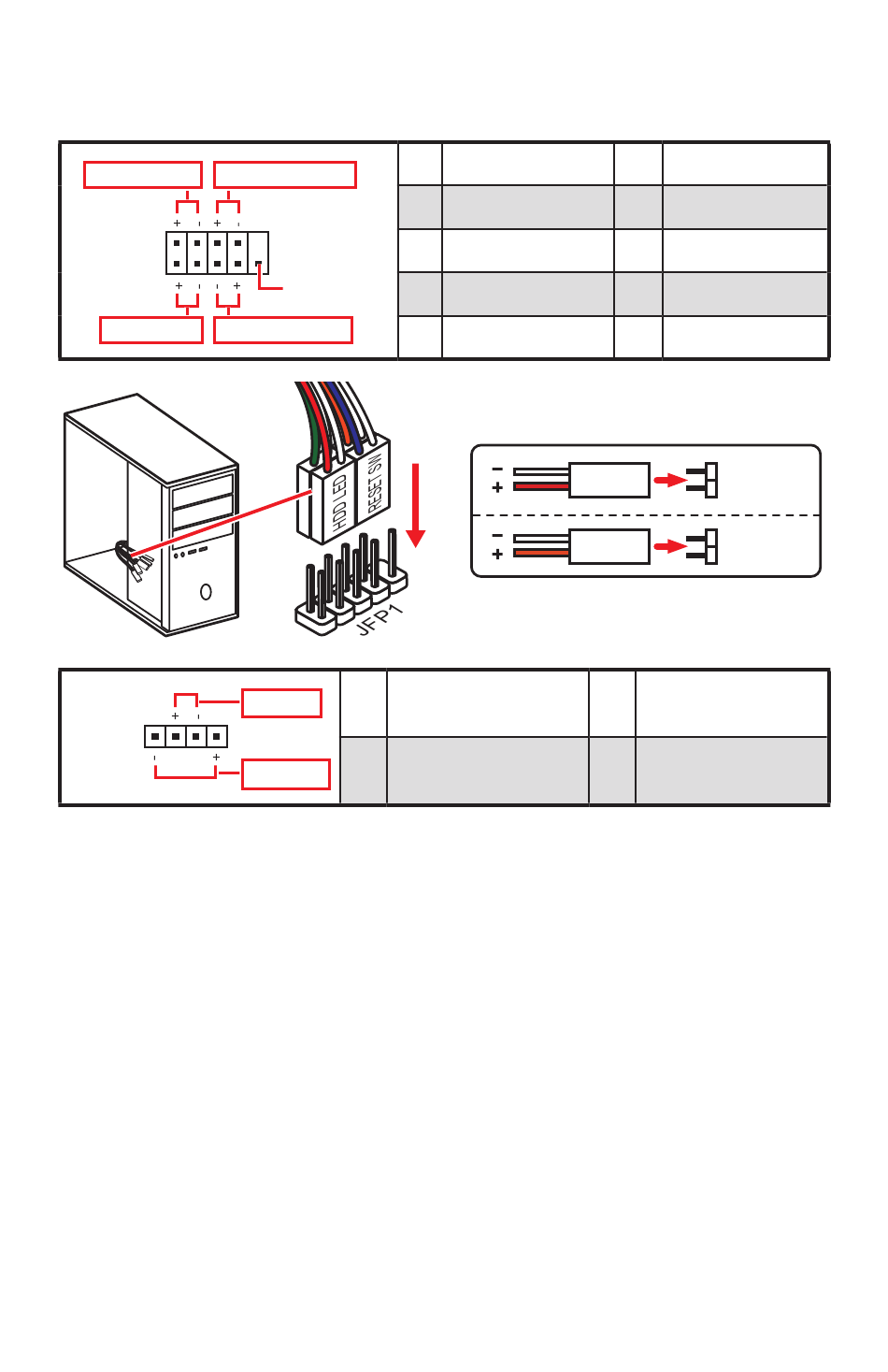 + - + -

+ - - +

HDD LED

RESET SW

JFP1

-
+

-
+

+ -

- +