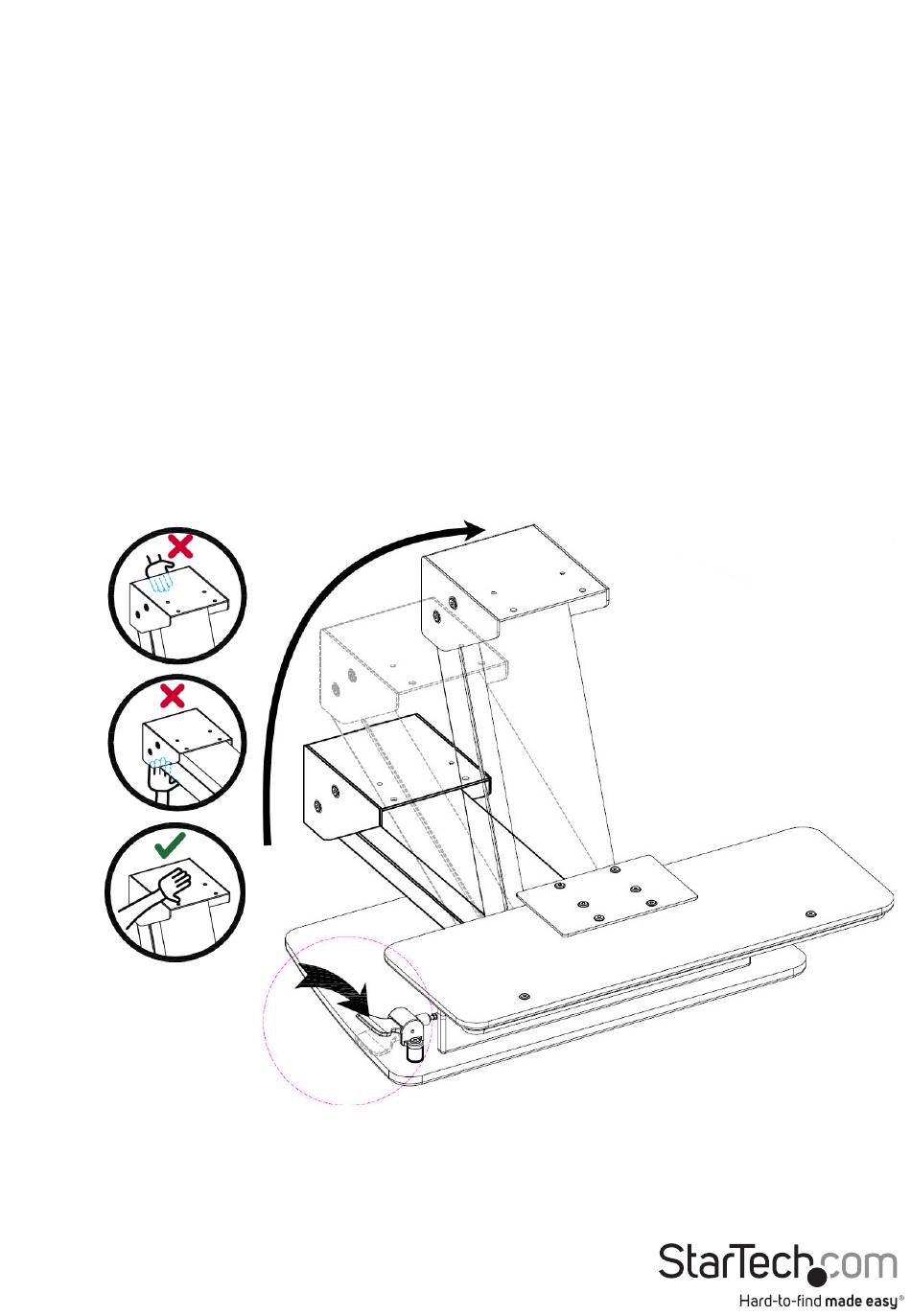 StarTech.com
Hard-to-find made easy®