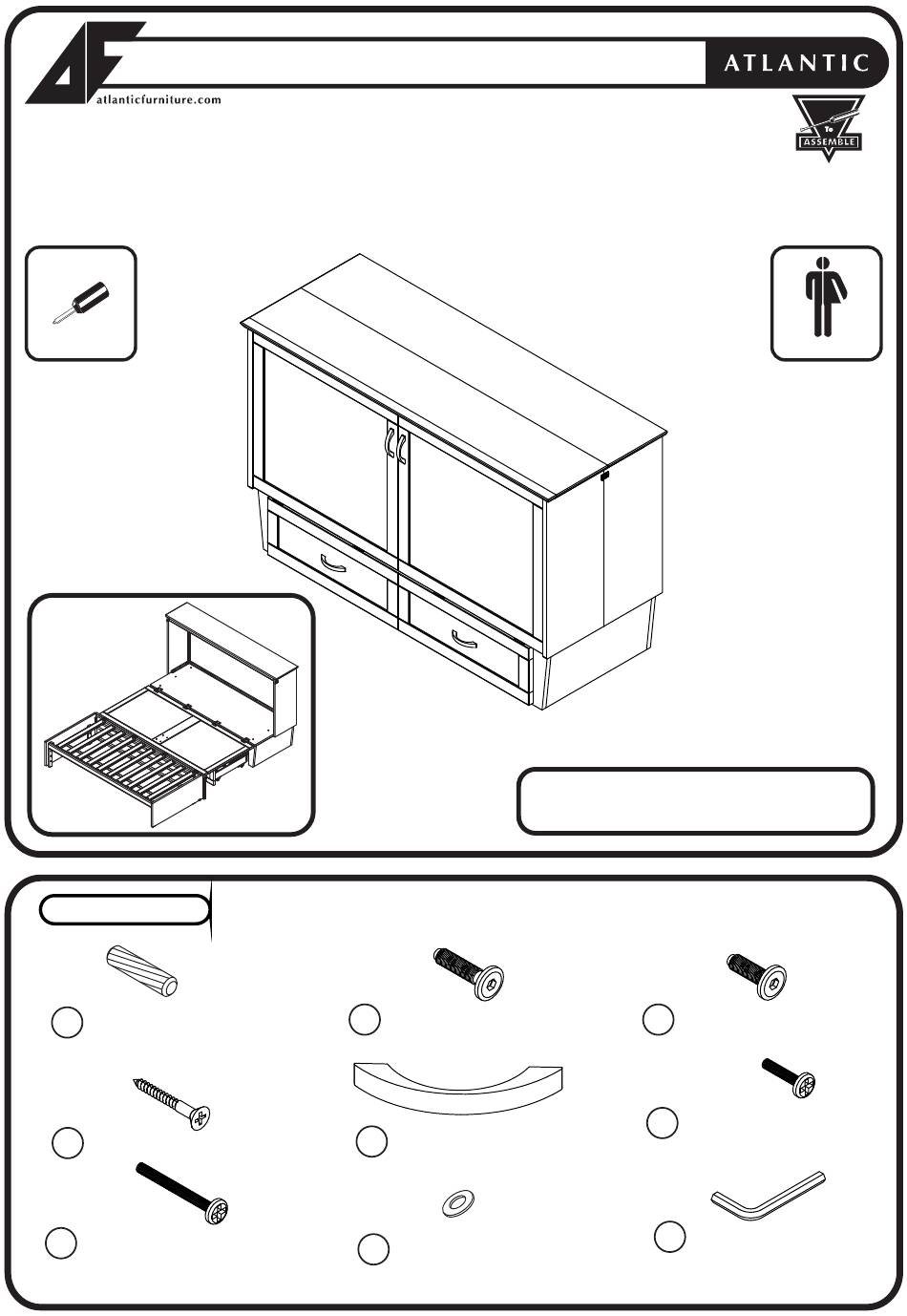 AF
atlanticfurniture.com

ATLANTIC

To
ASSEMBLE