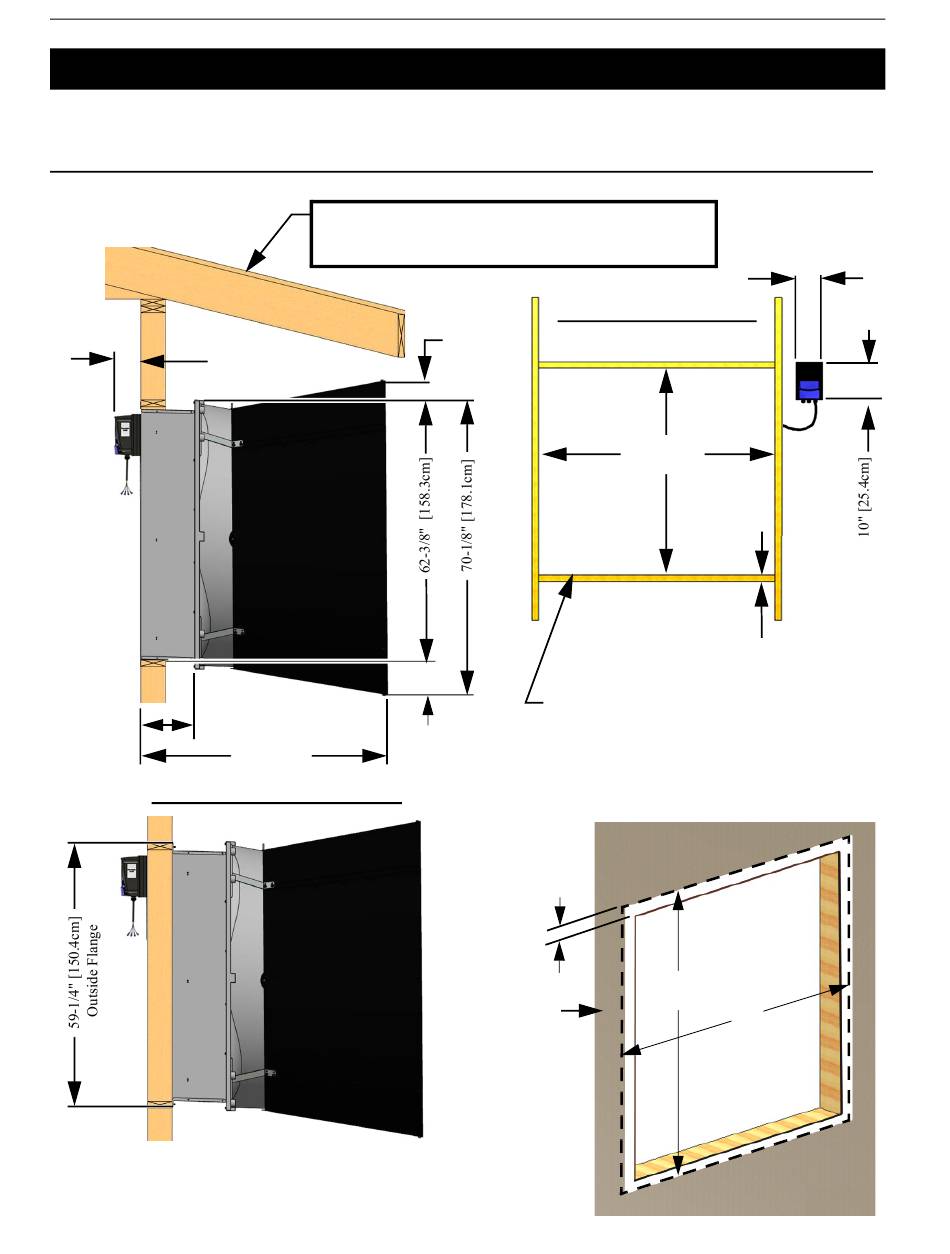 62-3/8" [158.3cm]

70-1/8" [178.1cm]

10" [25.4cm]

59-1/4" [150.4cm] Outside Flange