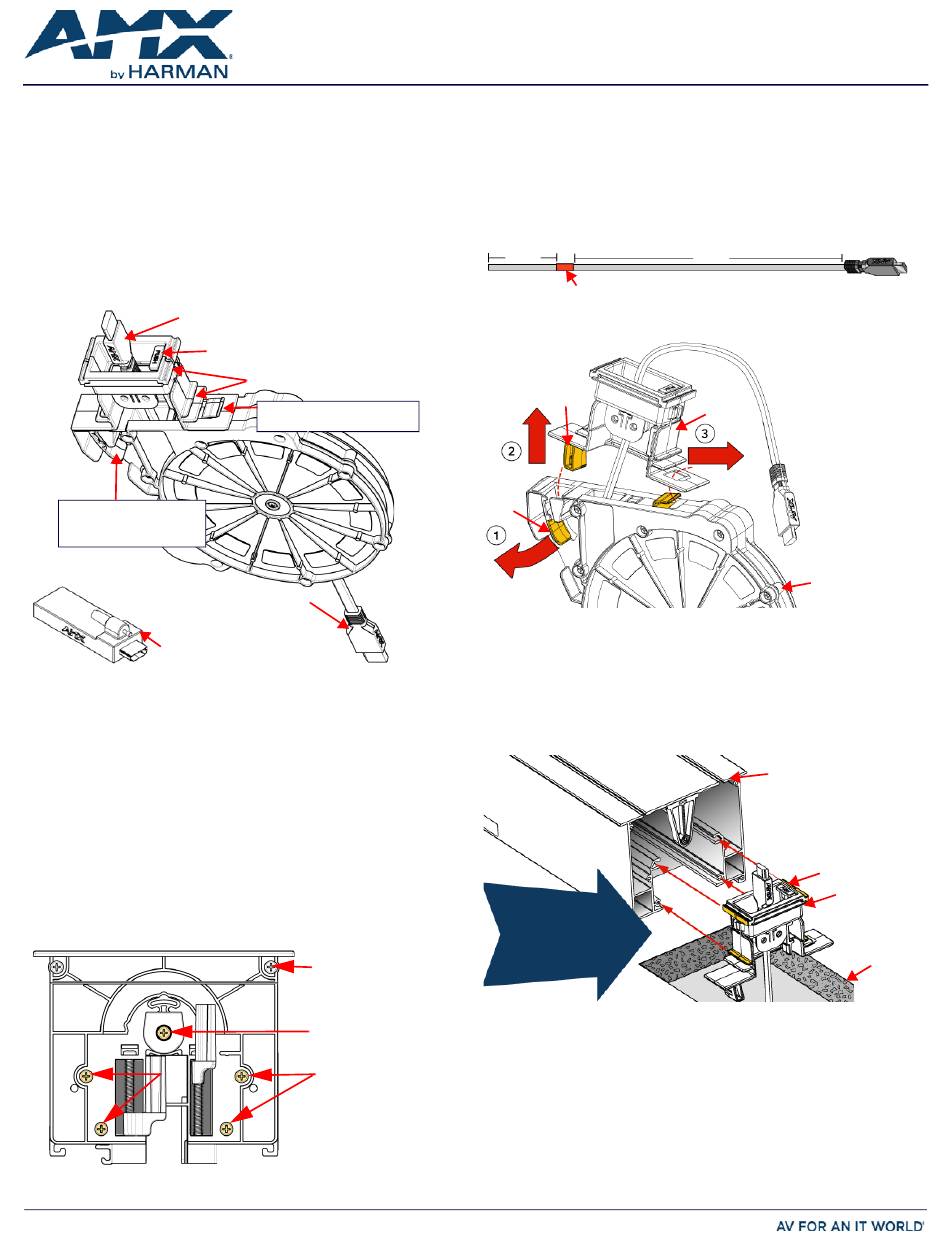 AMX
by HARMAN

1

2

3

AV FOR AN IT WORLD