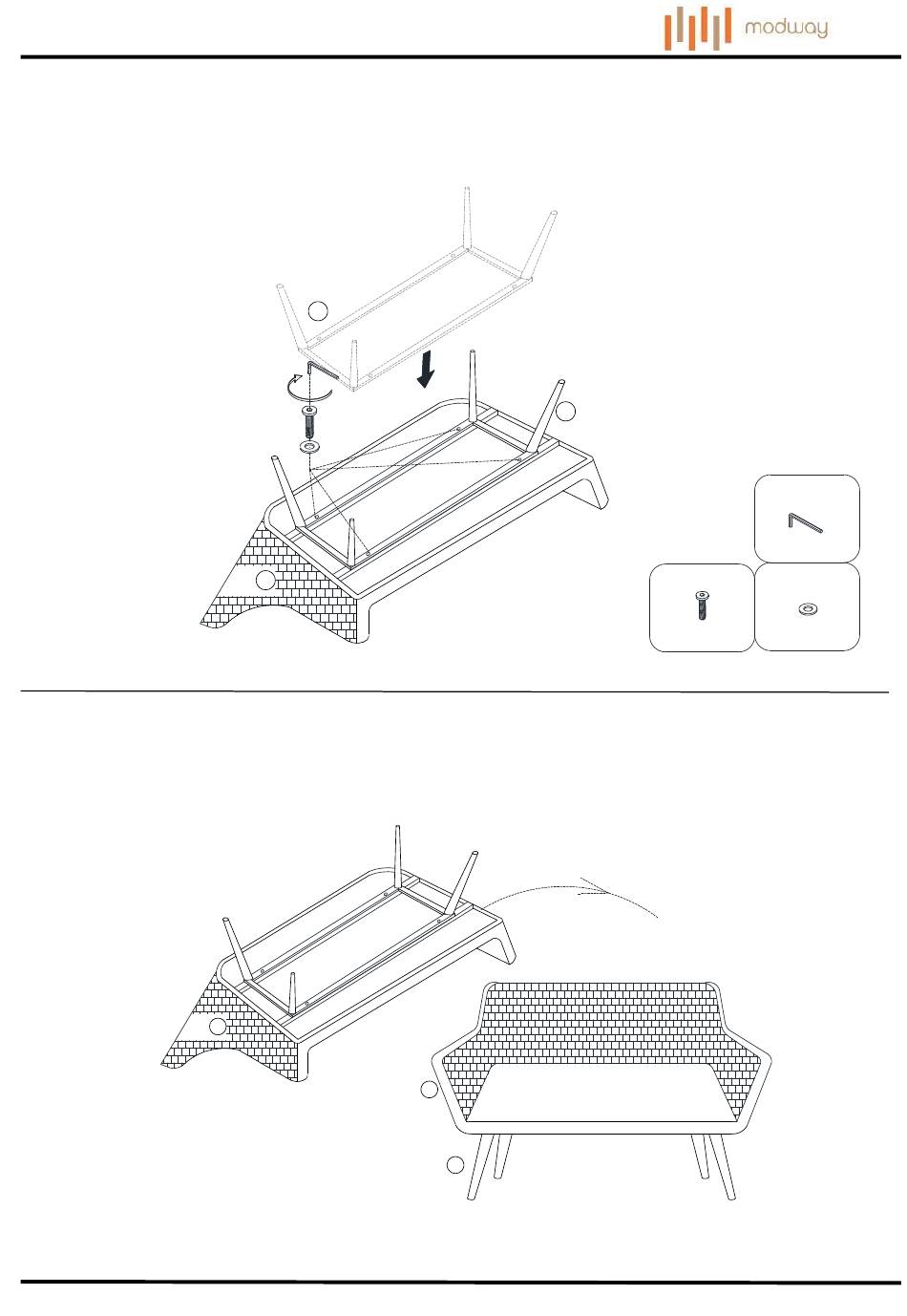 modway