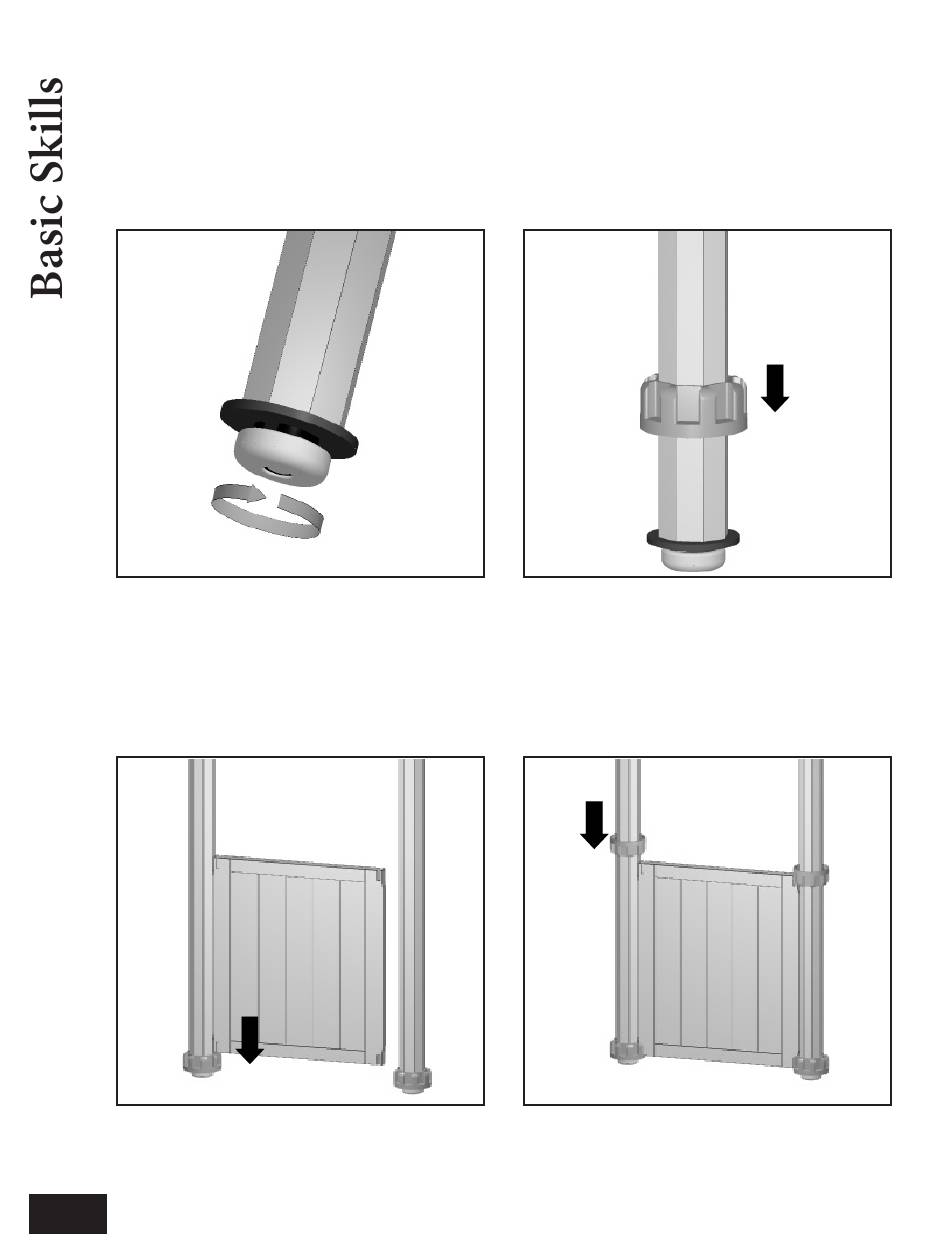 Basic Skills