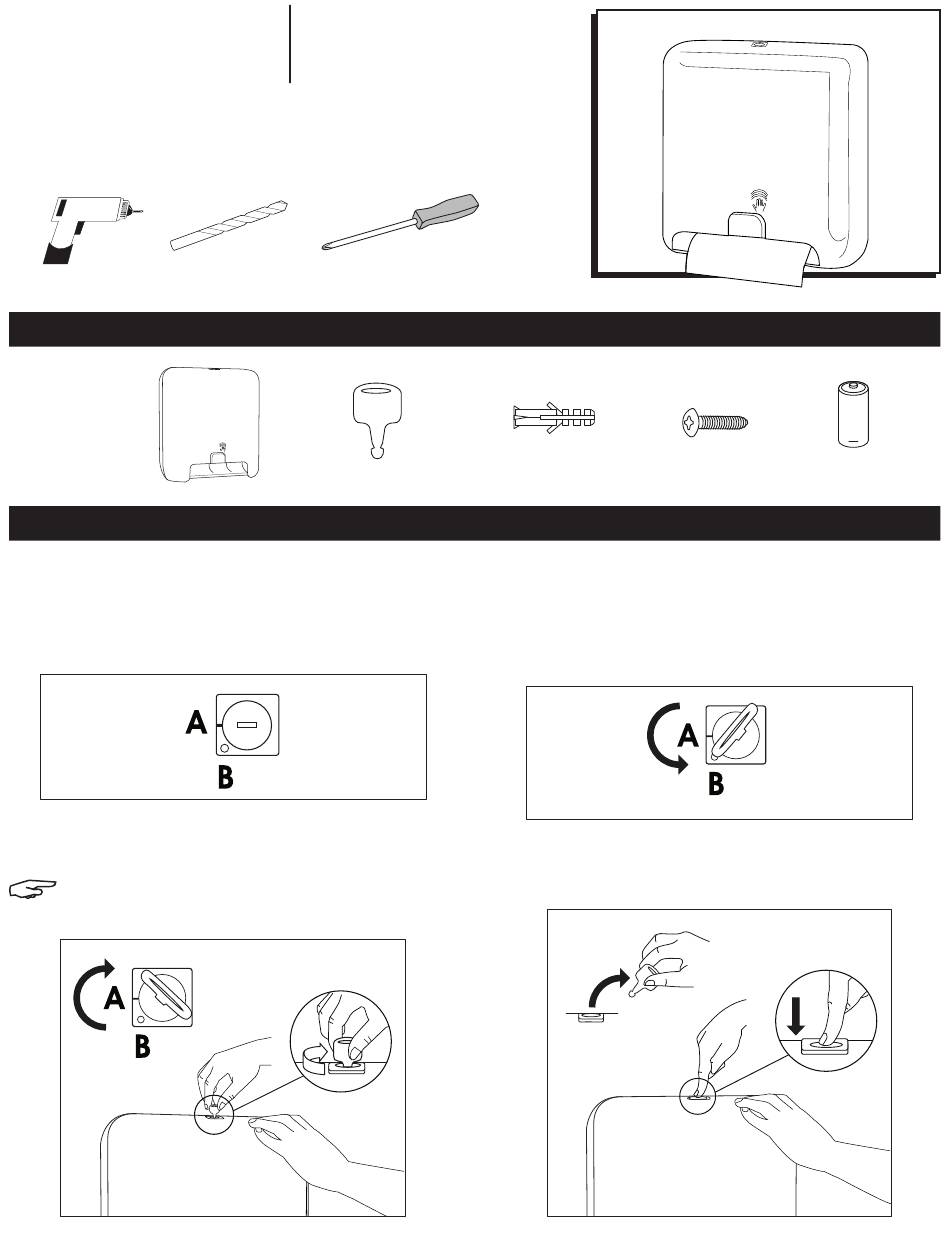 A
B

A
B

A
B