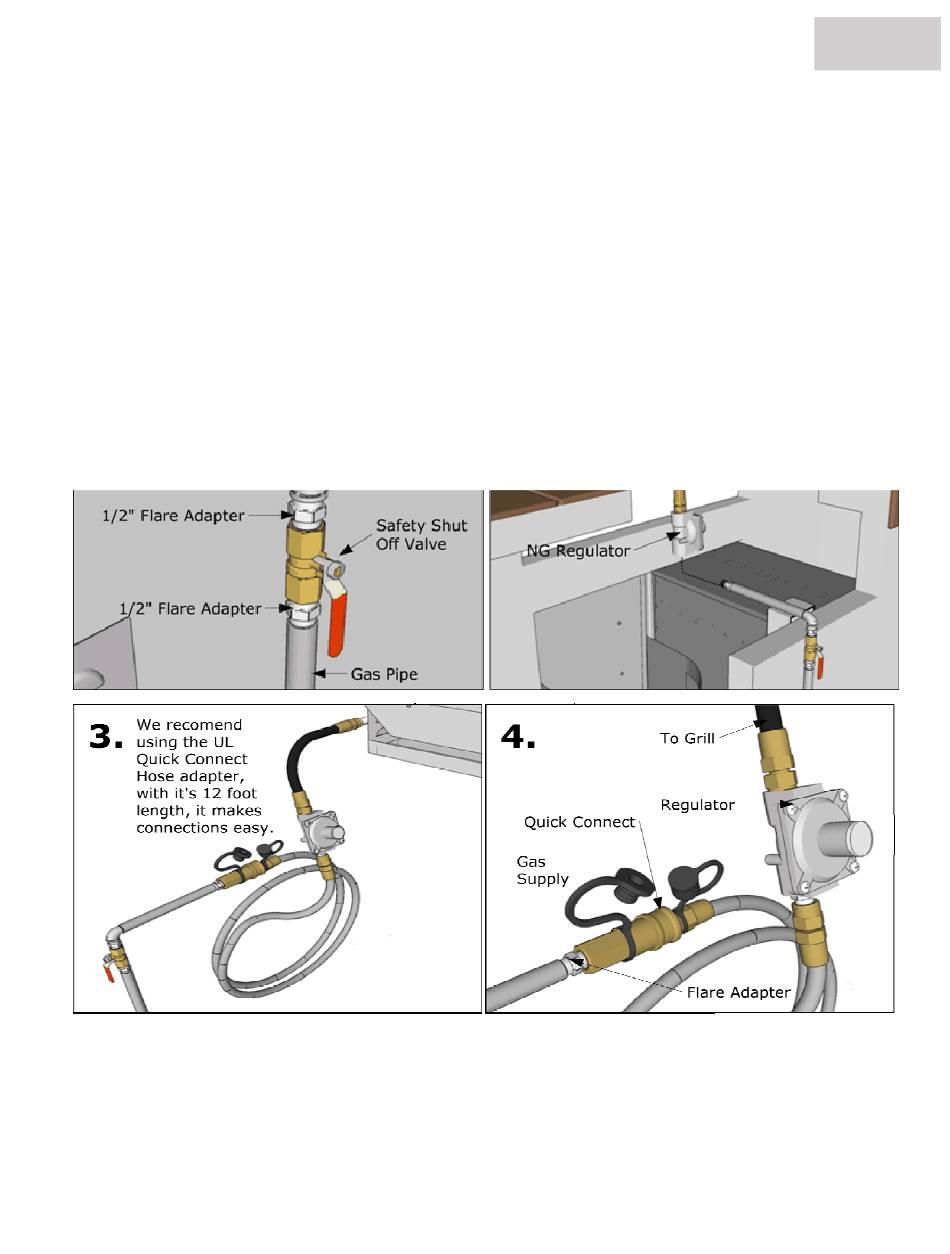 1/2" Flare Adapter

Safety Shut Off Valve

1/2" Flare Adapter

Gas Pipe

NG Regulator

3. We recomend using the UL Quick Connect Hose adapter, with it's 12 foot length, it makes connections easy.

4.

To Grill

Regulator

Quick Connect

Gas Supply

Flare Adapter