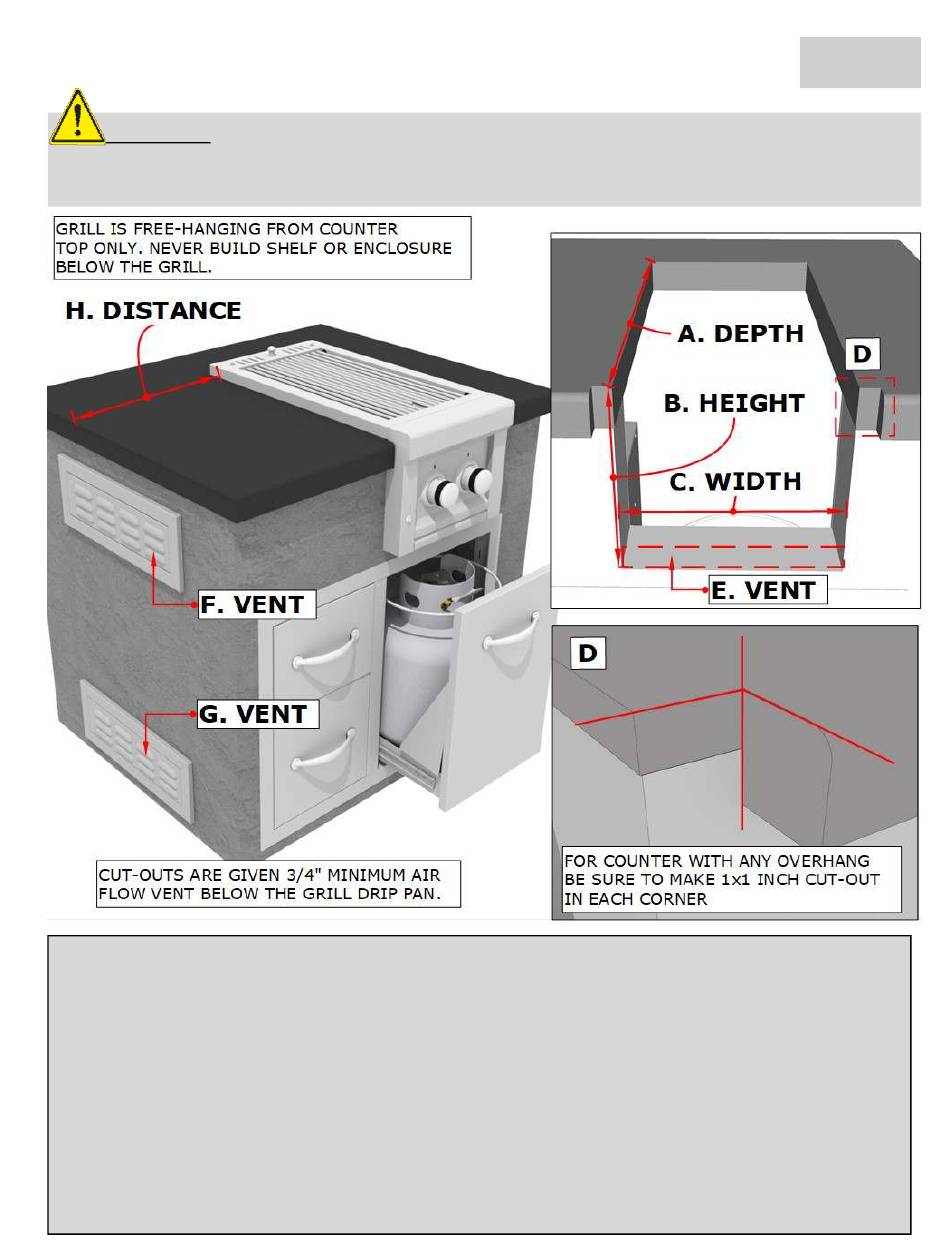 GRILL IS FREE-HANGING FROM COUNTER TOP ONLY. NEVER BUILD SHELF OR ENCLOSURE BELOW THE GRILL.

H. DISTANCE

F. VENT

G. VENT

CUT-OUTS ARE GIVEN 3/4" MINIMUM AIR FLOW VENT BELOW THE GRILL DRIP PAN.

A. DEPTH

D

B. HEIGHT

C. WIDTH

E. VENT

D

FOR COUNTER WITH ANY OVERHANG BE SURE TO MAKE 1x1 INCH CUT-OUT IN EACH CORNER