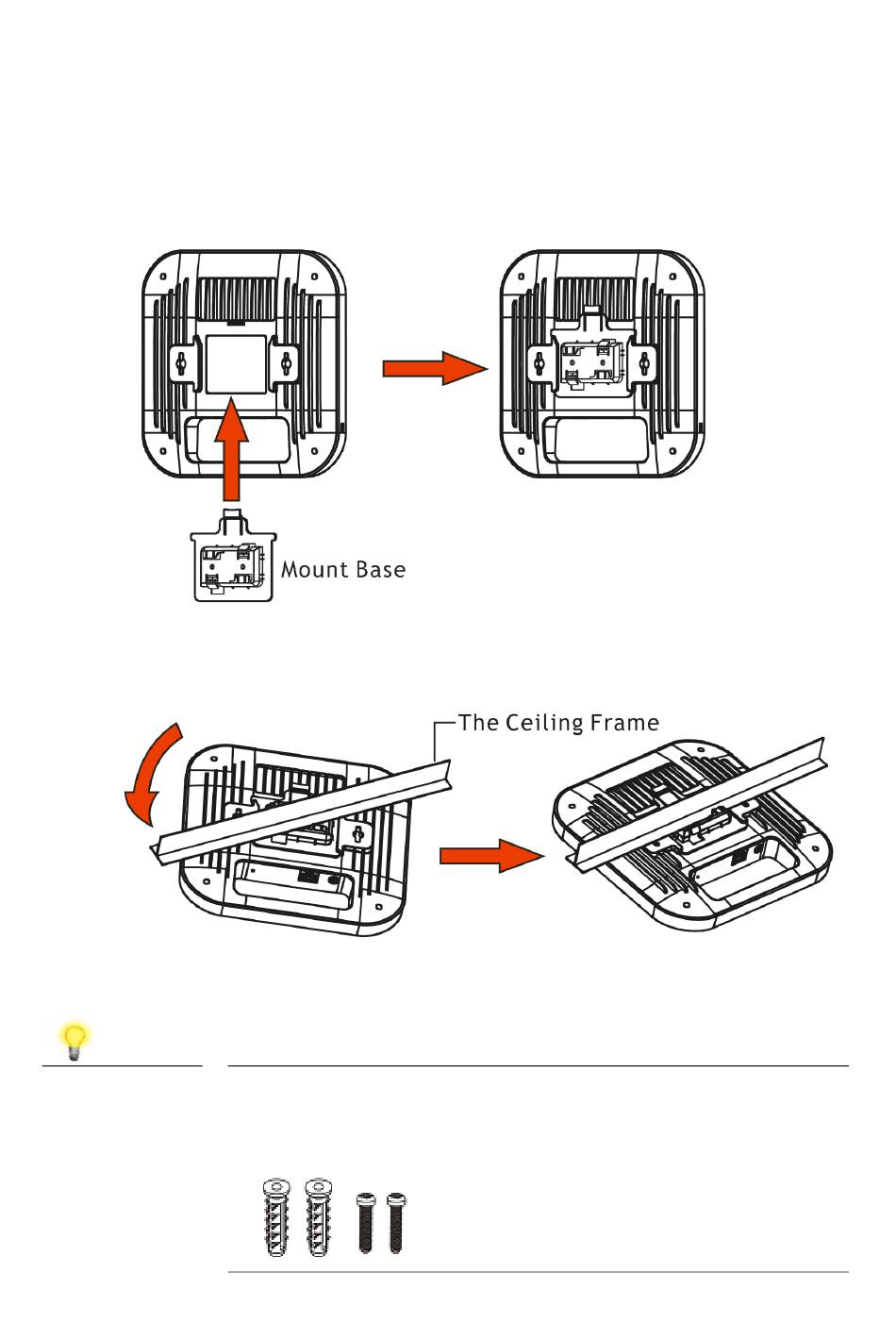 Mount Base

The Ceiling Frame