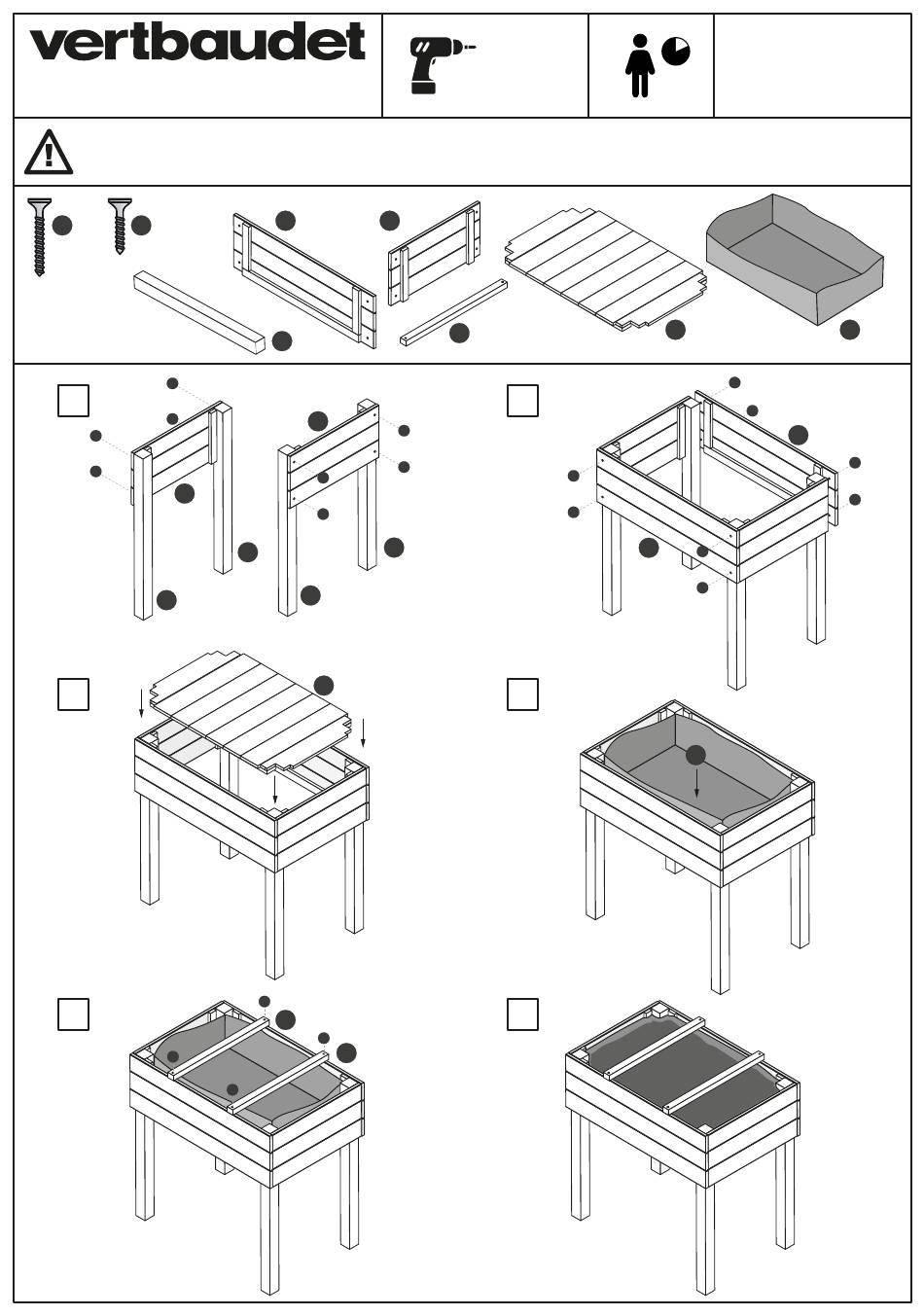 vertbaudet