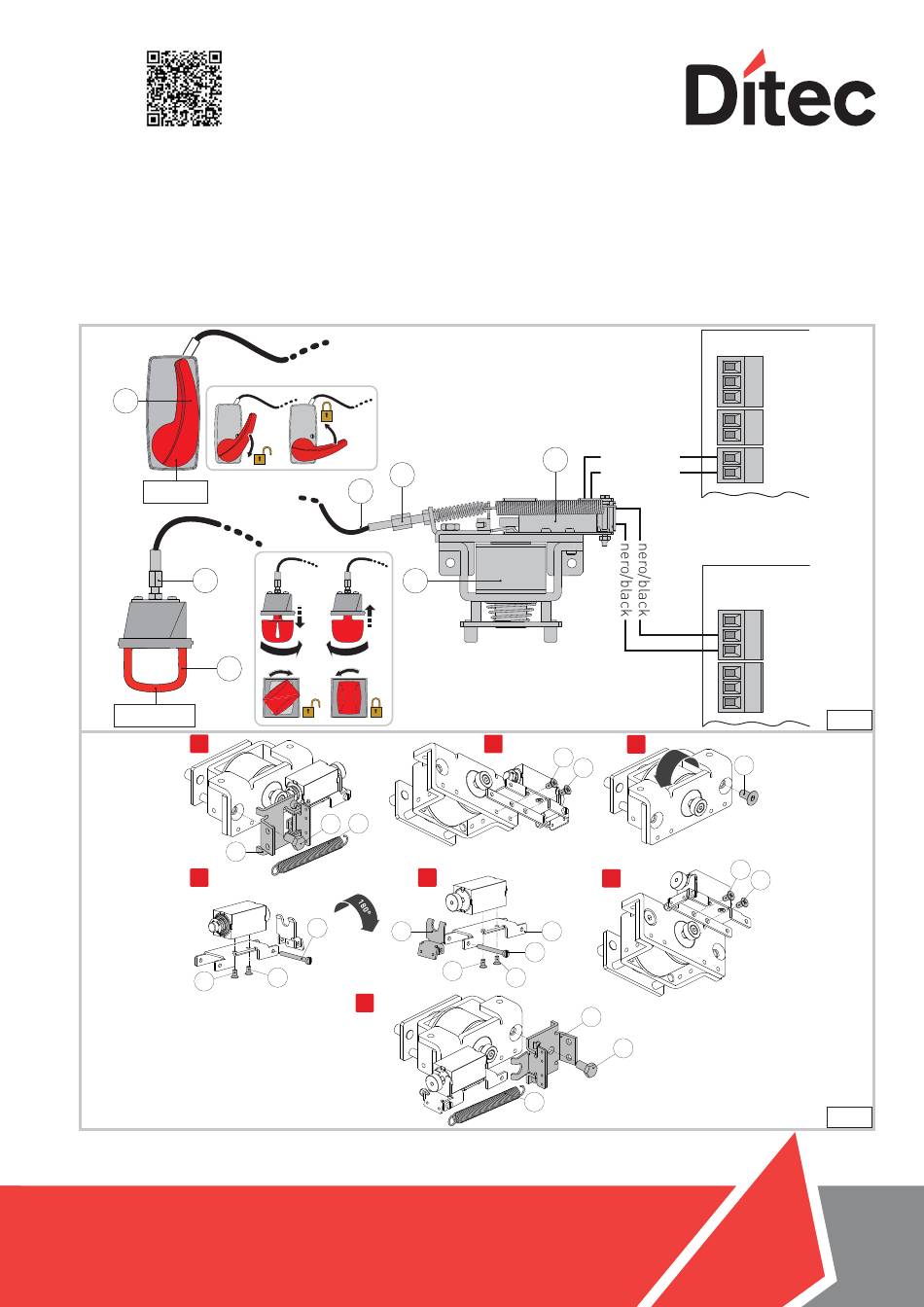 Ditec

nero/black
nero/black

180°