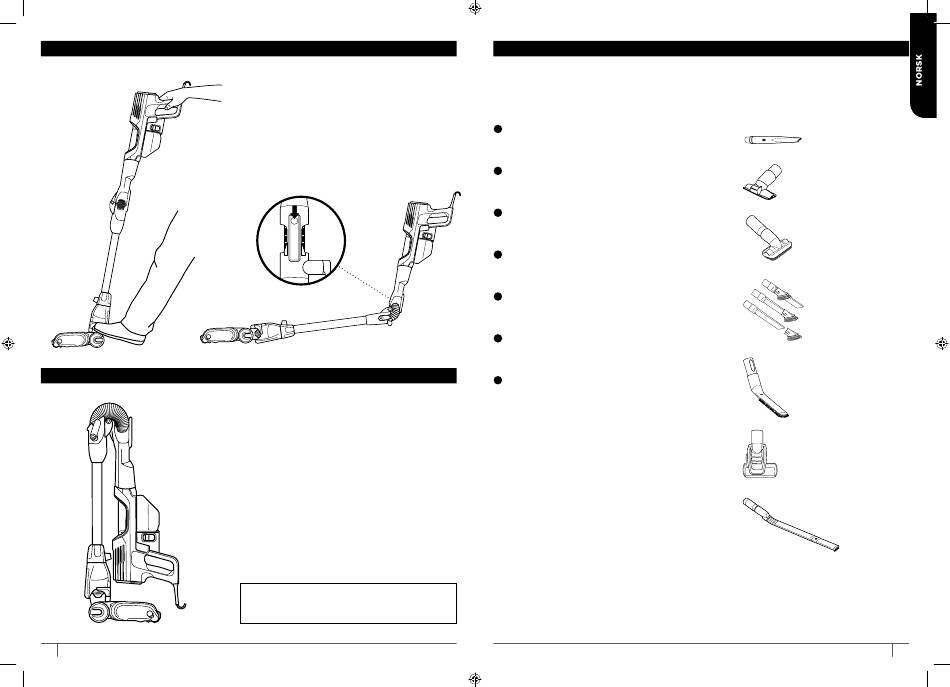 NORSK