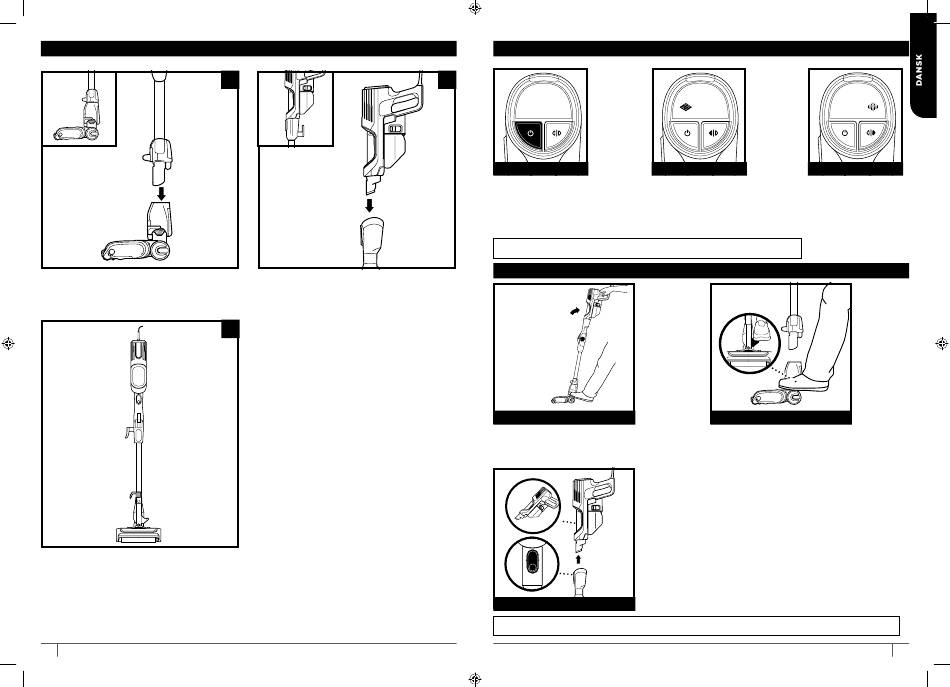 DANSK