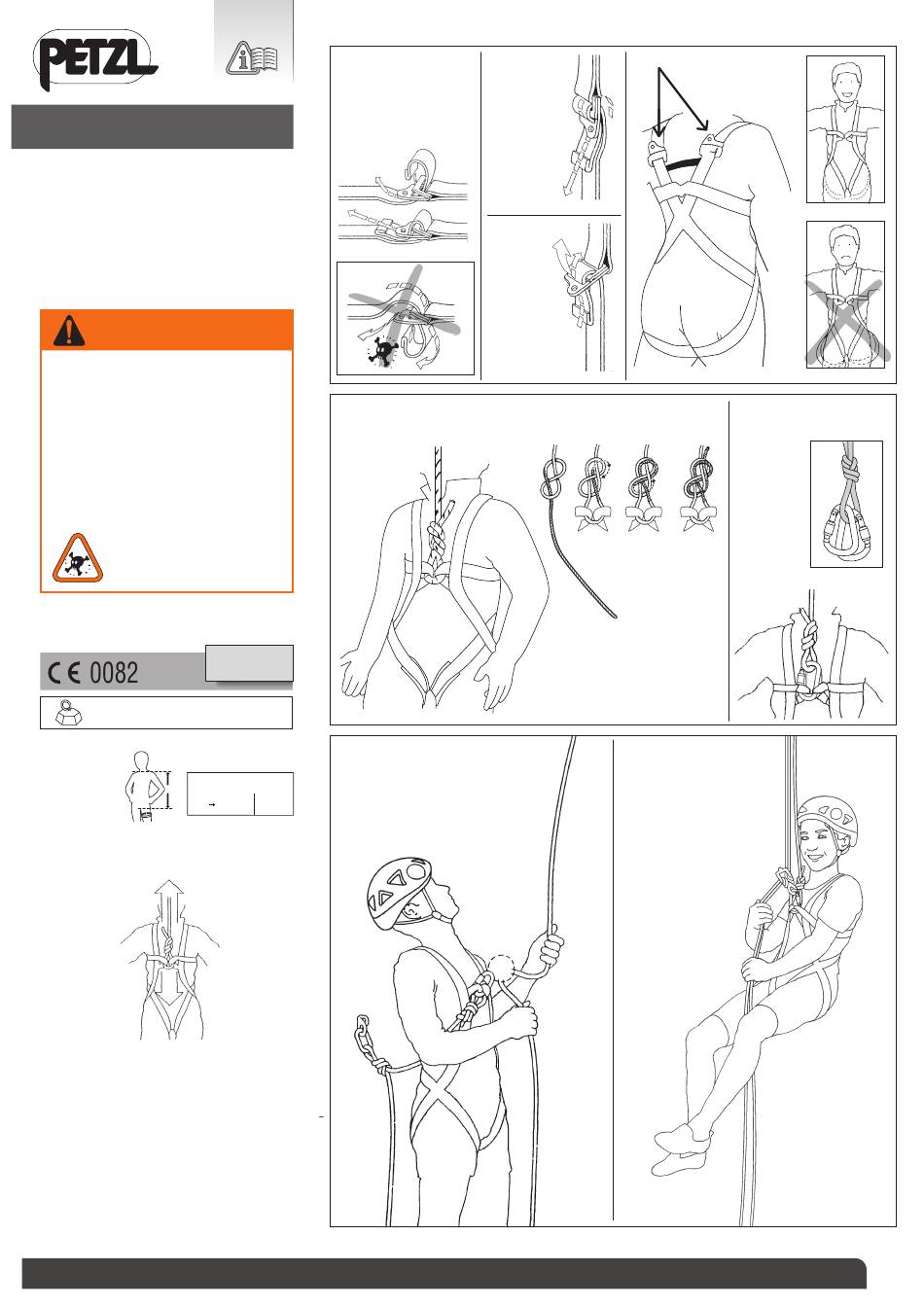 PETZL

0082