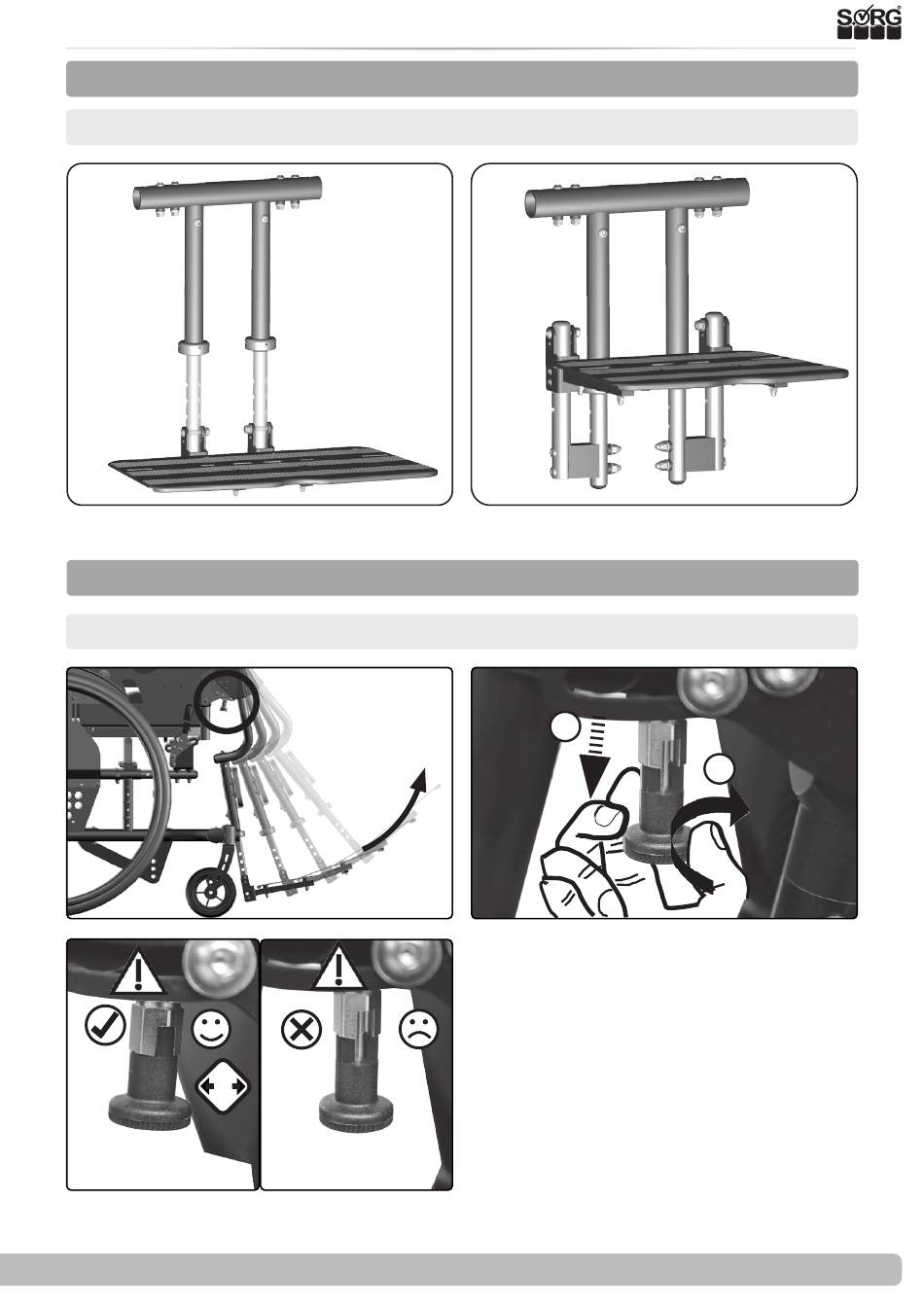 SORG