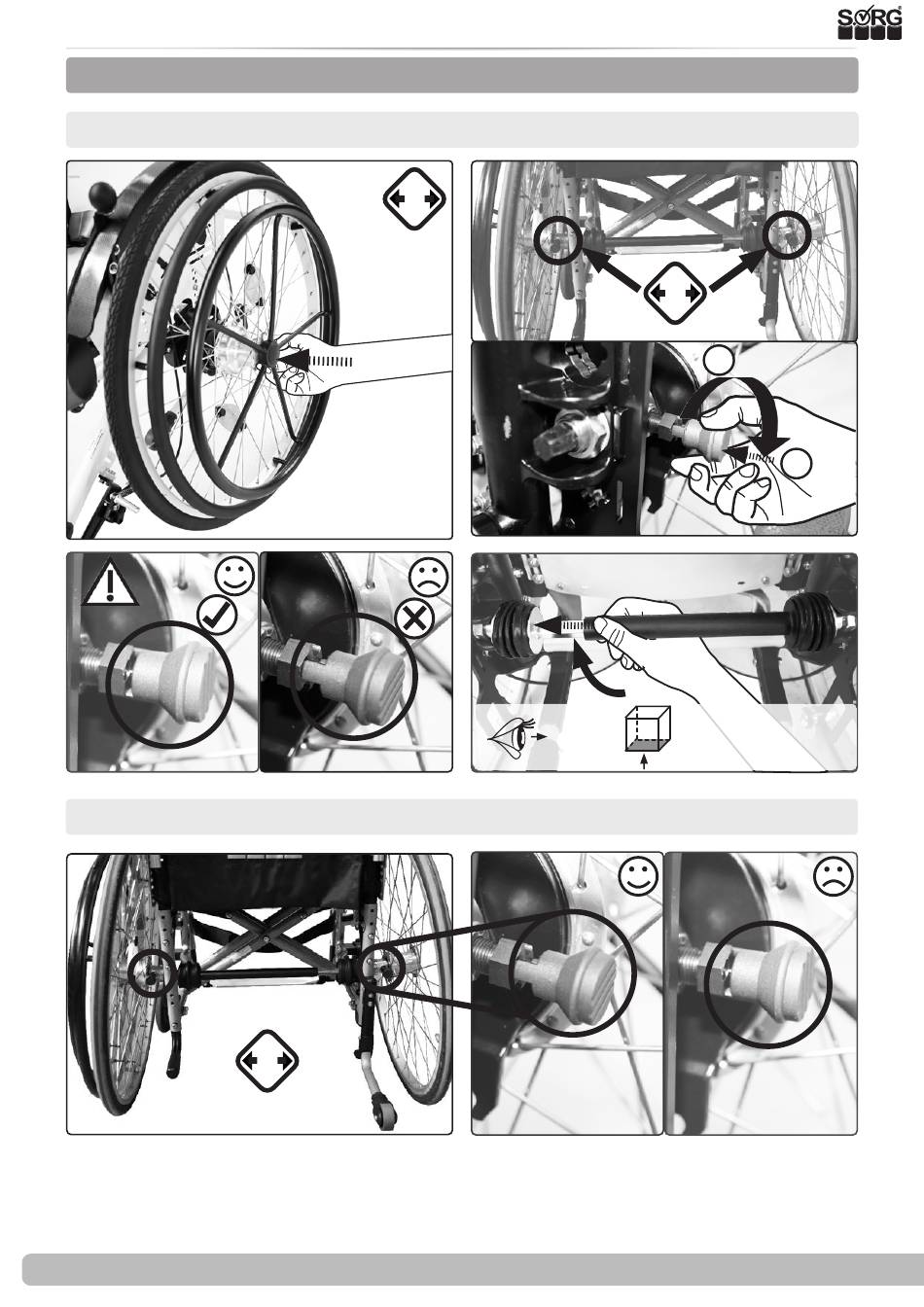 SORG