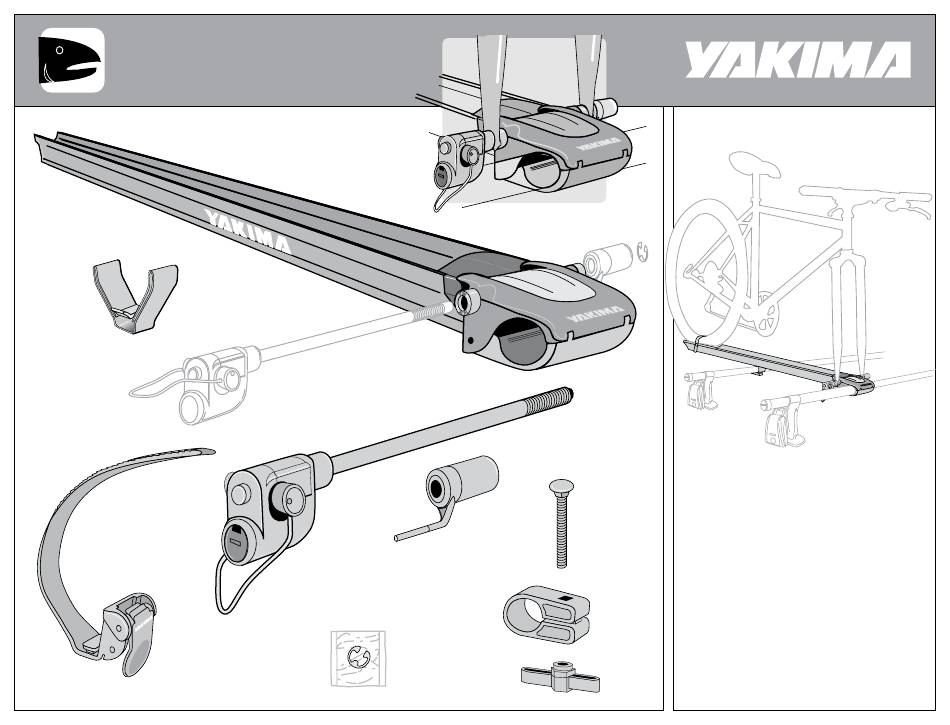 YAKIMA

YAKIMA

YAKIMA

YAKIMA