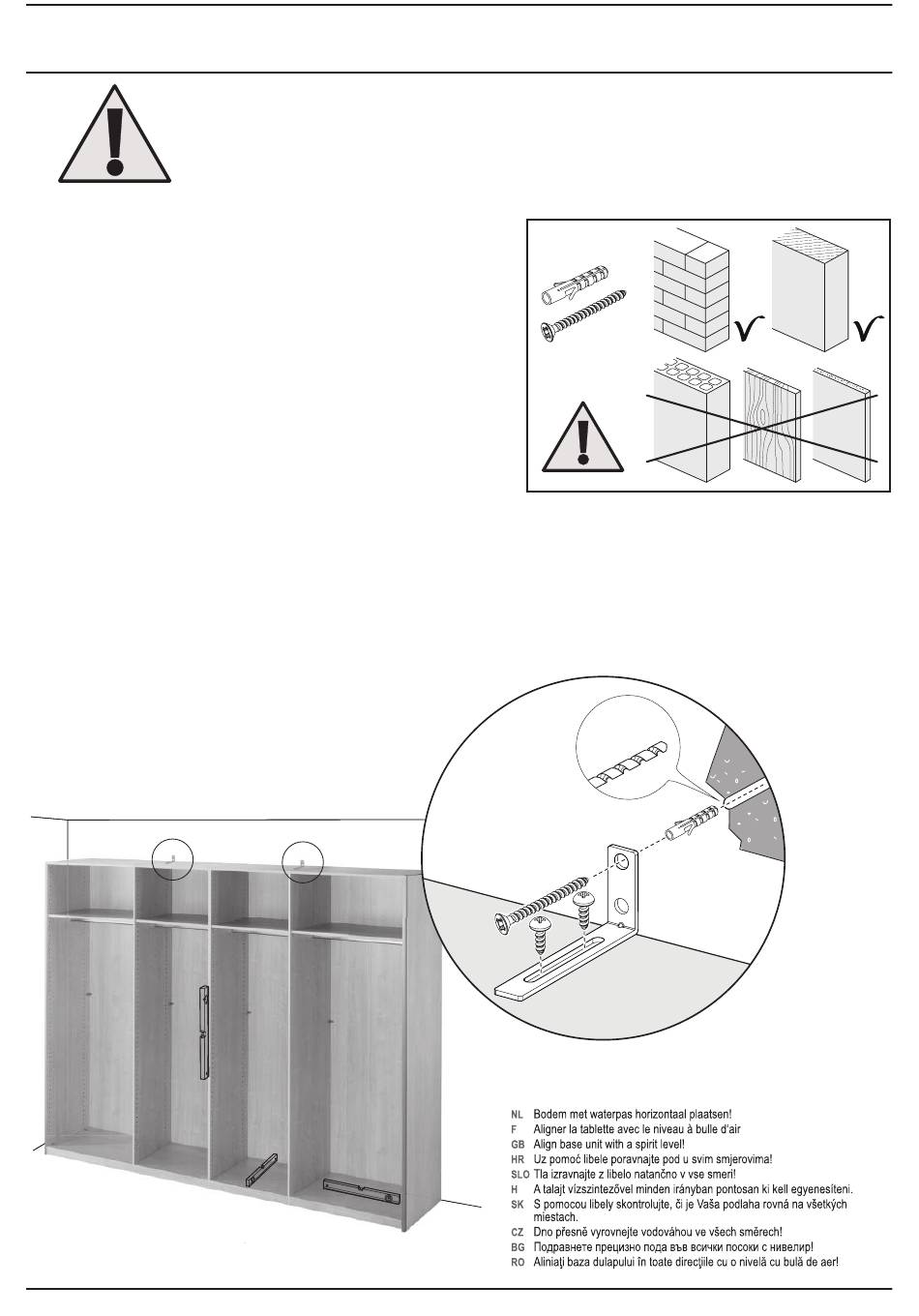 NL Bodem met waterpas horizontaal plaatsen!
F Aligner la tablette avec le niveau à bulle d'air
GB Align base unit with a spirit level!
HR Uz pomoć libele poravnajte pod u svim smjerovima!
SLO Tla izravnajte z libelo natančno v vse smeri!
H A talajt vízszintezővel minden irányban pontosan ki kell egyenesíteni.
SK S pomocou libely skontrolujte, či je Vaša podlaha rovná na všetkých miestach.
CZ Dno přesně vyrovnejte vodováhou ve všech směrech!
BG Подравнете прецизно пода във всички посоки с нивелир!
RO Aliniaţi baza dulapului în toate direcţiile cu o nivelă cu bulă de aer!