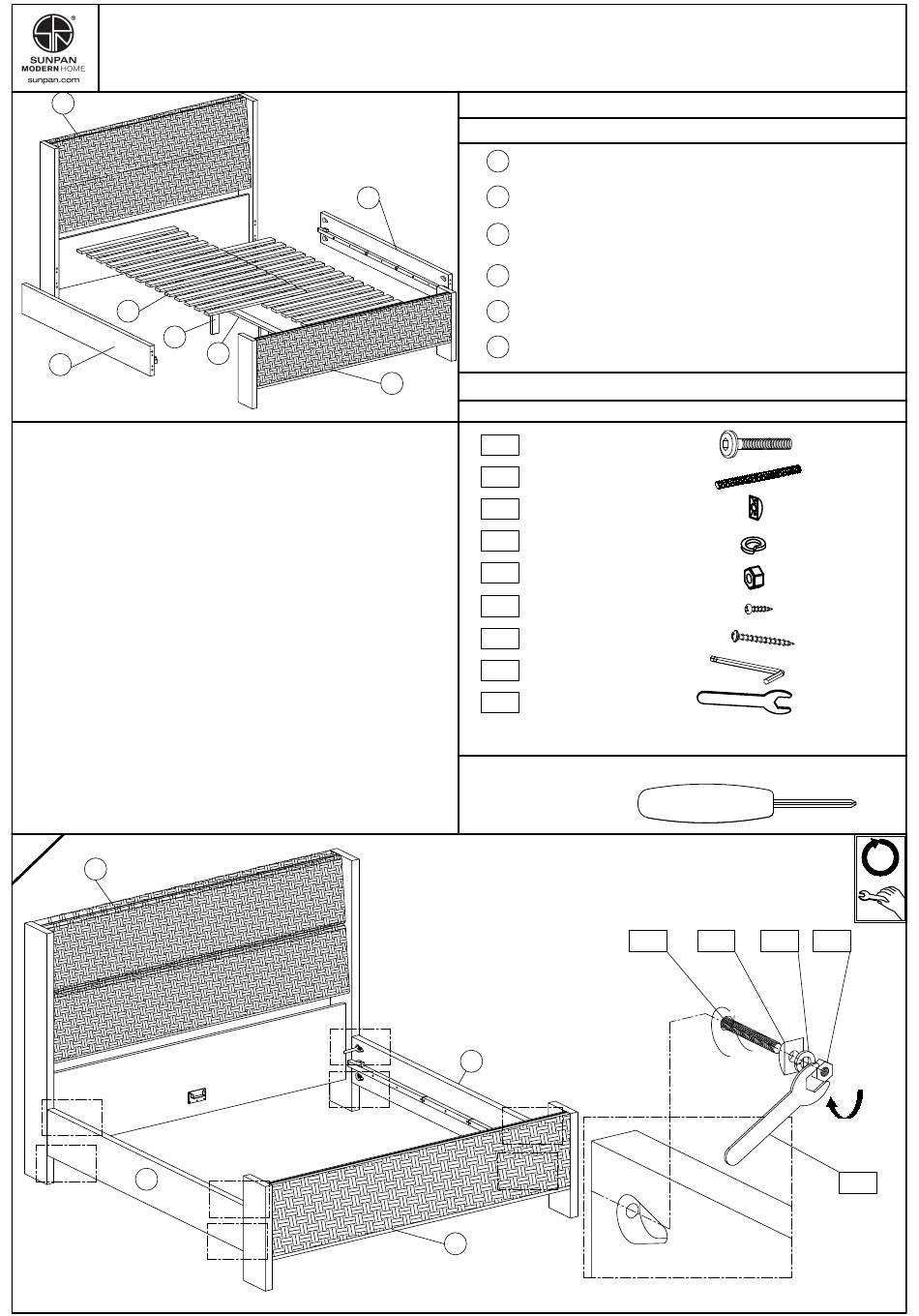 SUNPAN
MODERN HOME
sunpan.com