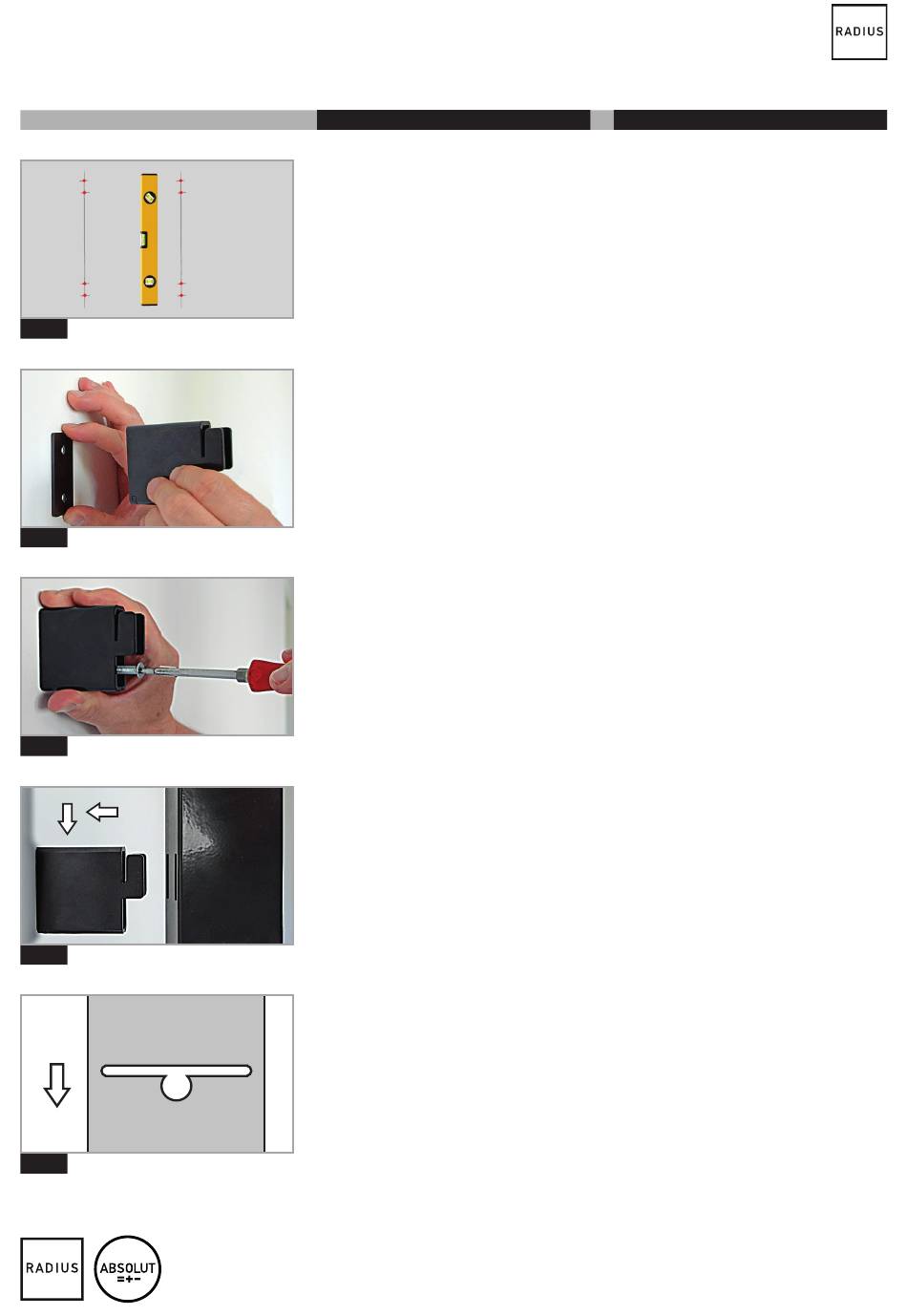 RADIUS

RADIUS

ABSOLUT
=+-