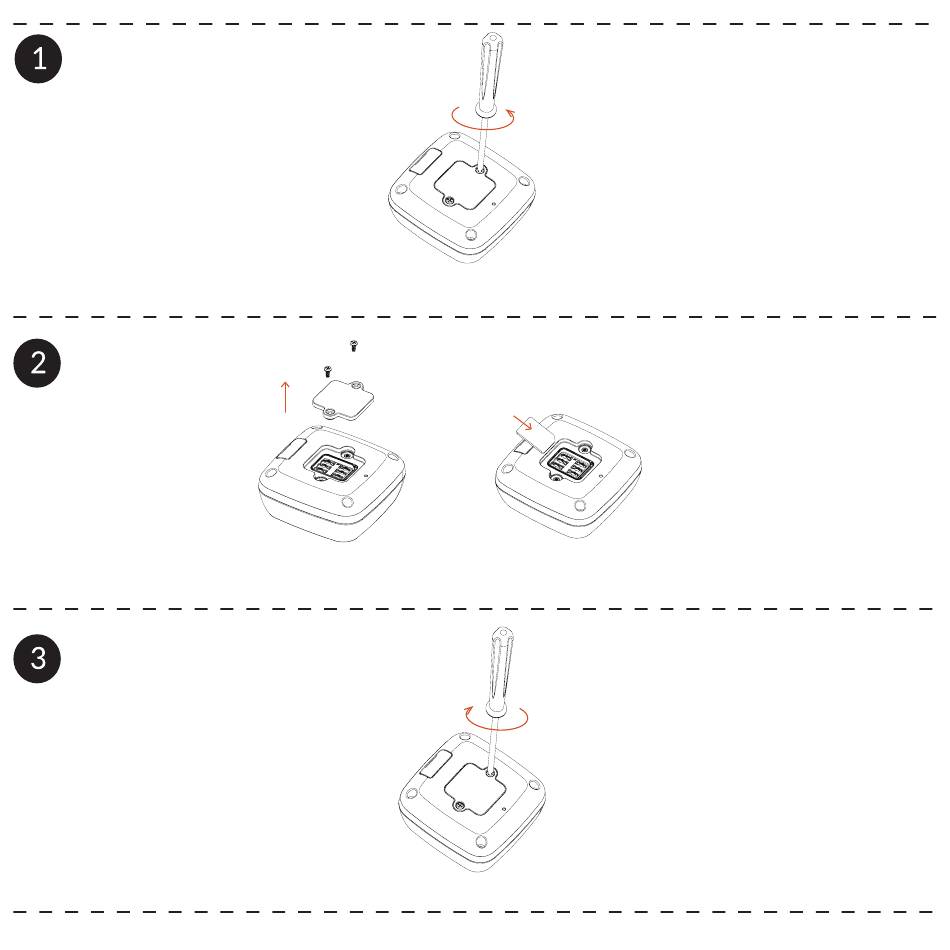 1

2

3