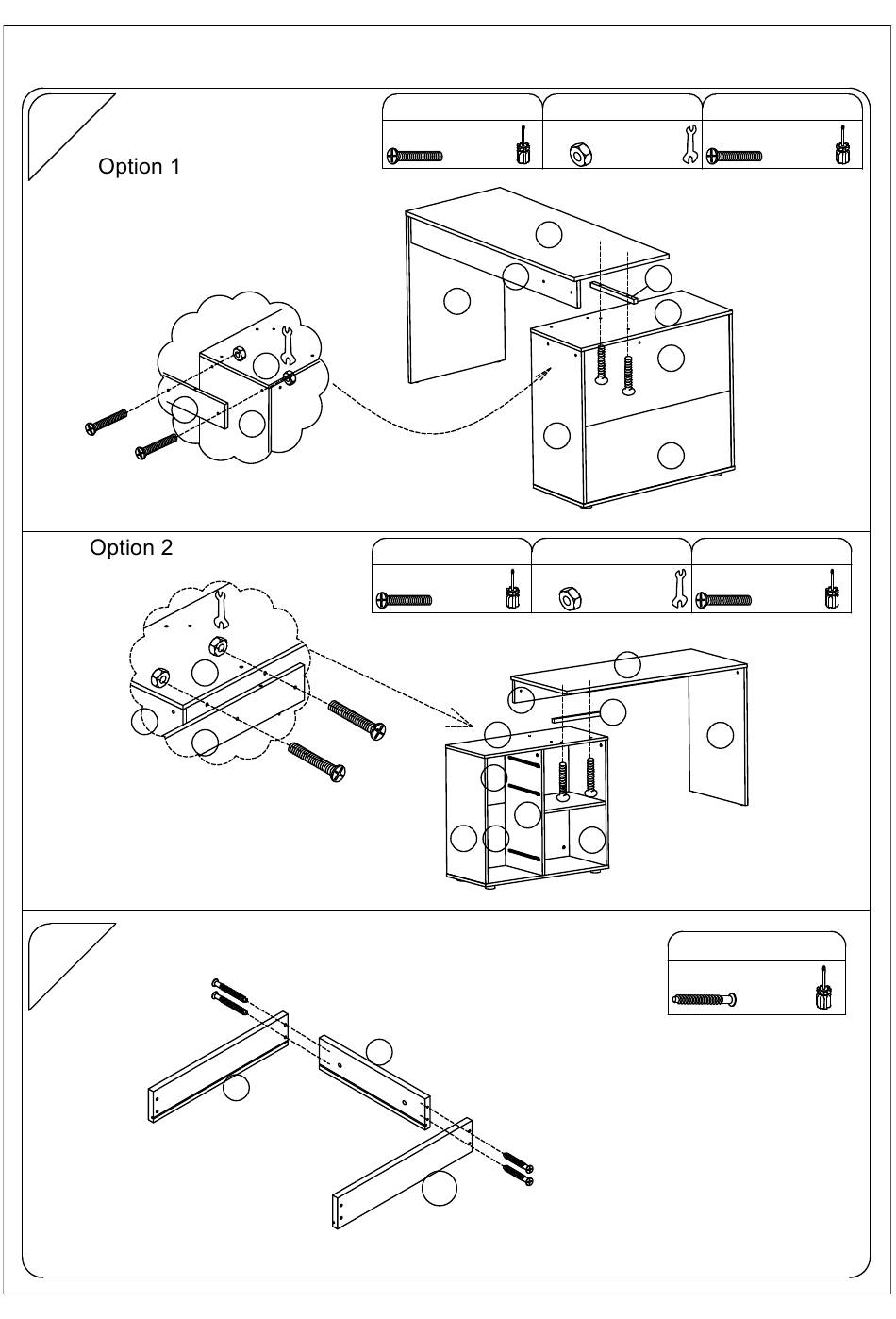 Option 1

Option 2